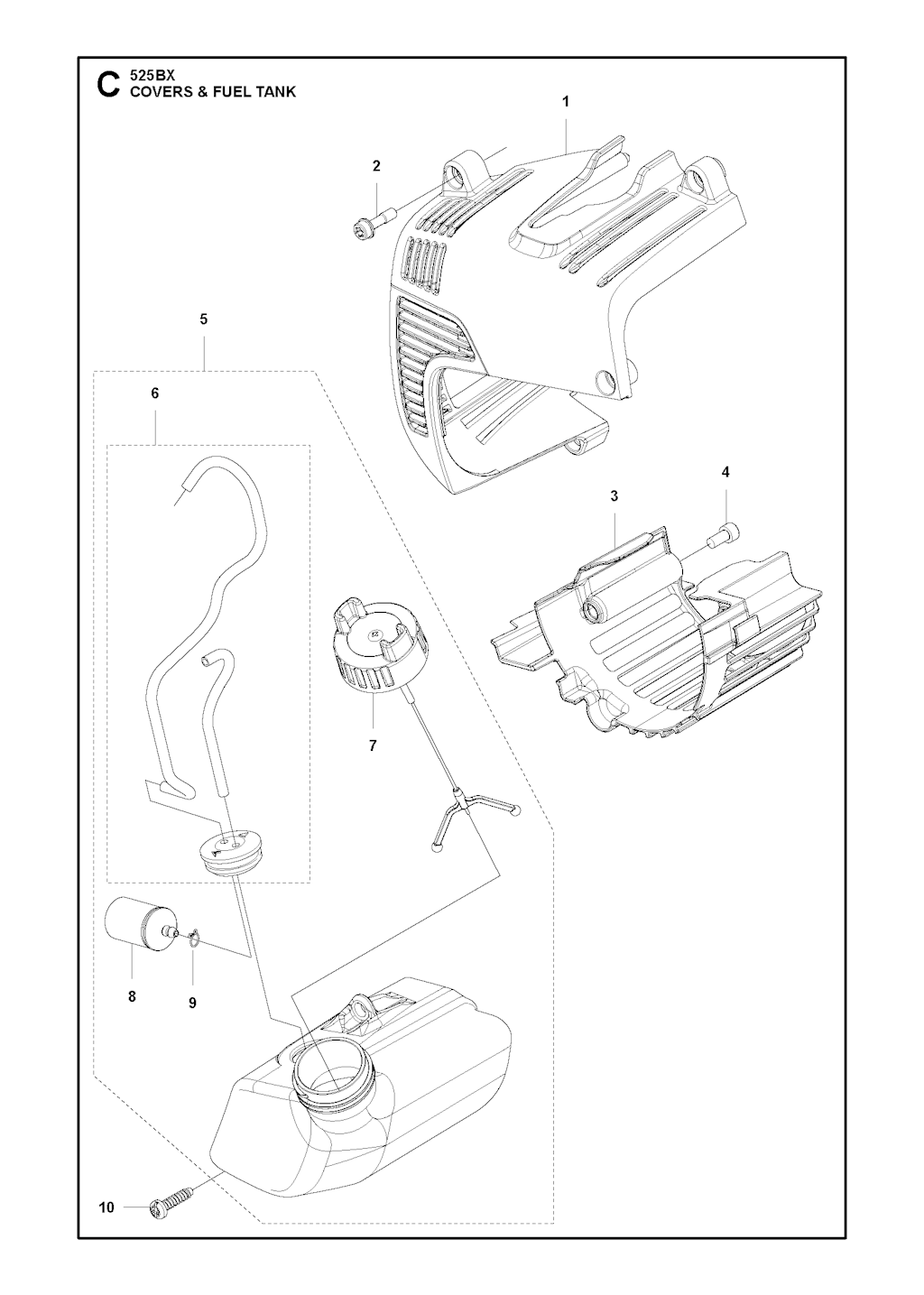 C 525BX
COVERS & FUEL TANK

1
2
5
6
4
3
7
8
9
10