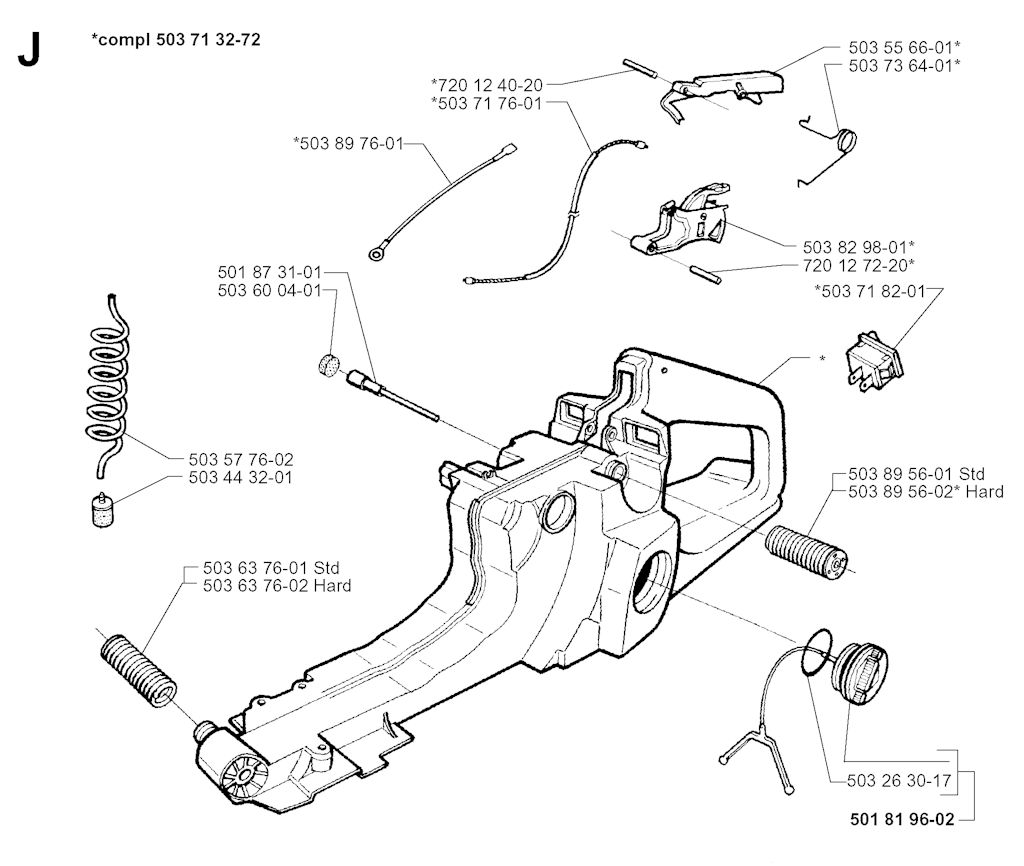 J

*compl 503 71 32-72

503 55 66-01*
503 73 64-01*

*720 12 40-20
*503 71 76-01

*503 89 76-01

503 82 98-01*
720 12 72-20*

*503 71 82-01

501 87 31-01
503 60 04-01

*

503 57 76-02
503 44 32-01

503 89 56-01 Std
503 89 56-02* Hard

503 63 76-01 Std
503 63 76-02 Hard

503 26 30-17

501 81 96-02