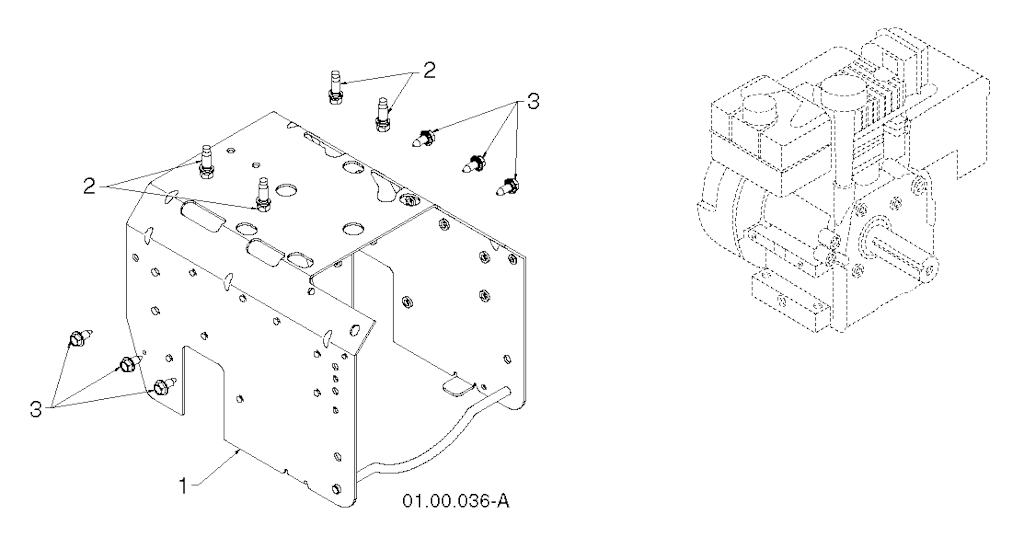 2
3
2
3
1
01.00.036-A