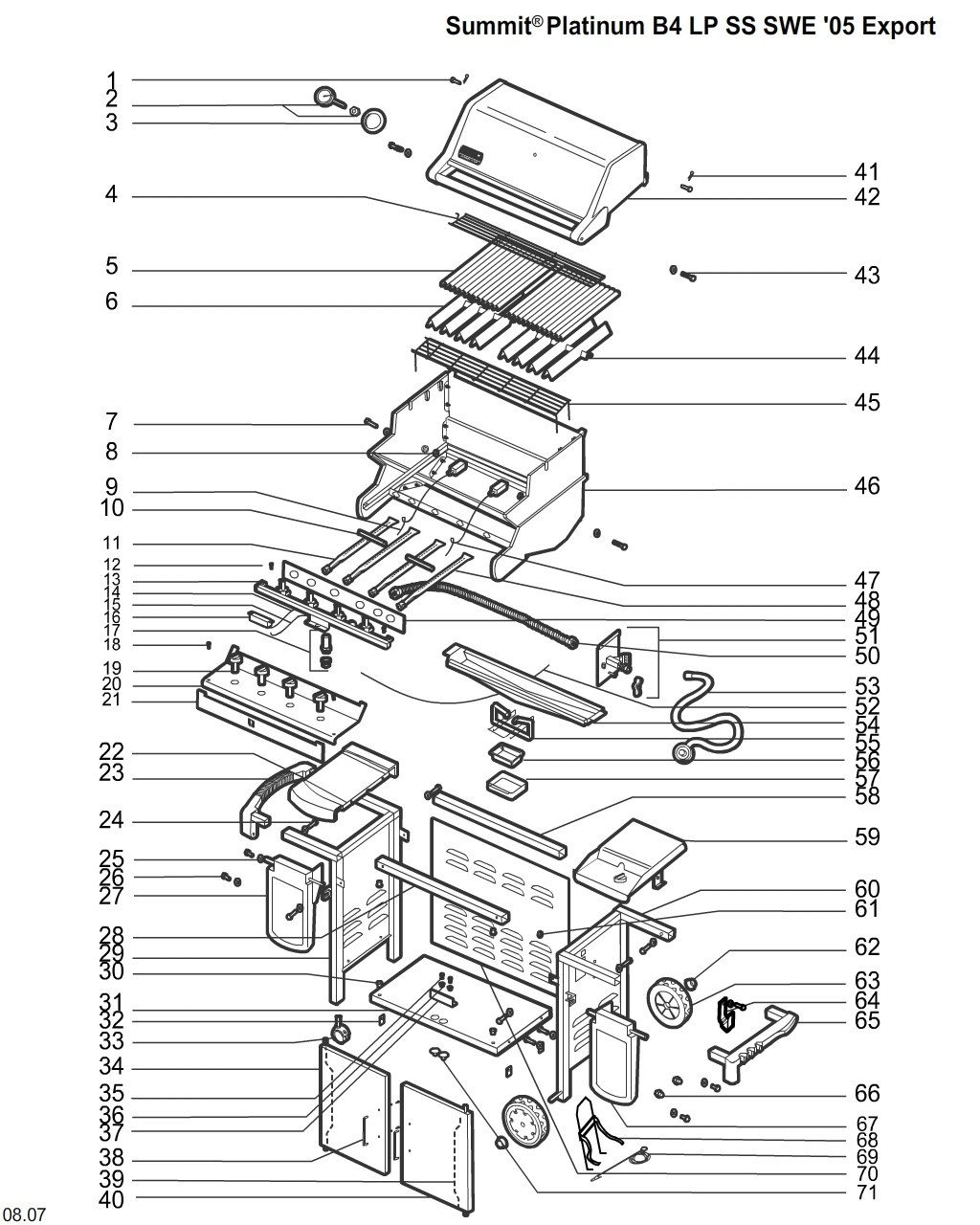 Summit® Platinum B4 LP SS SWE '05 Export

1
2
3
4
5
6
7
8
9
10
11
12
13
14
15
16
17
18
19
20
21
22
23
24
25
26
27
28
29
30
31
32
33
34
35
36
37
38
39
40

41
42
43
44
45
46
47
48
49
51
50
53
52
54
55
56
57
58
59
60
61
62
63
64
65
66
67
68
69
70
71

08.07