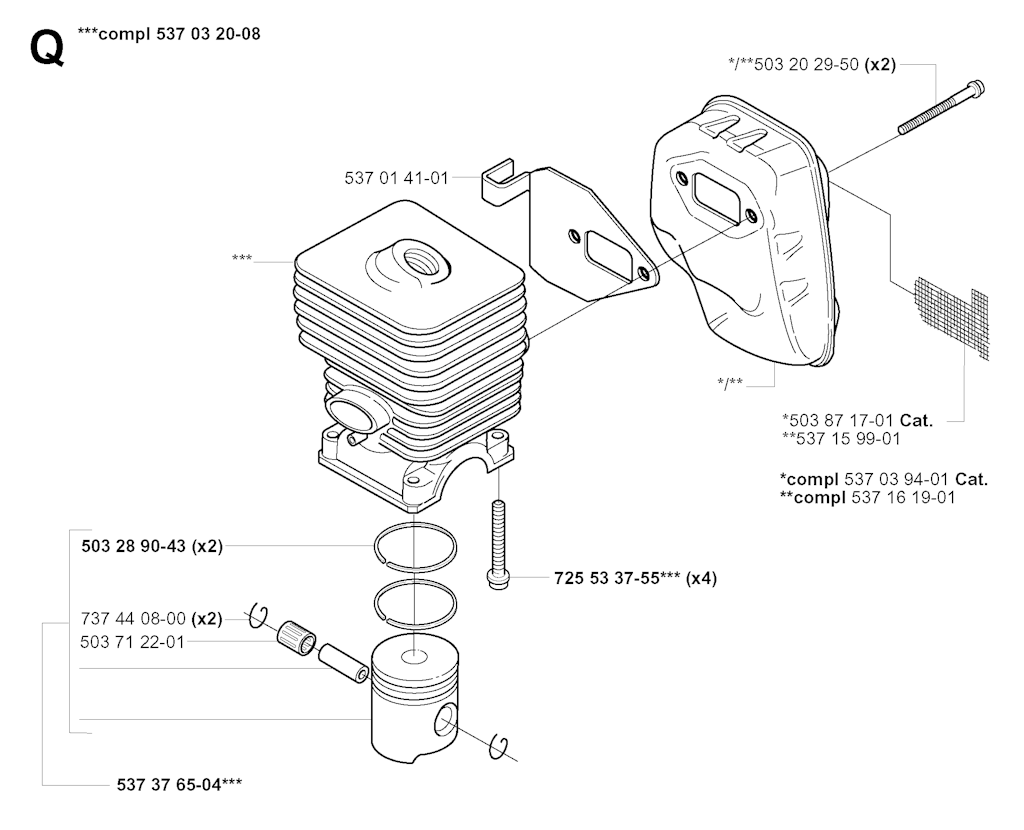 Q ***compl 537 03 20-08

*/**503 20 29-50 (x2)

537 01 41-01

***

*/**

*503 87 17-01 Cat.
**537 15 99-01

*compl 537 03 94-01 Cat.
**compl 537 16 19-01

503 28 90-43 (x2)

725 53 37-55*** (x4)

737 44 08-00 (x2)
503 71 22-01

537 37 65-04***