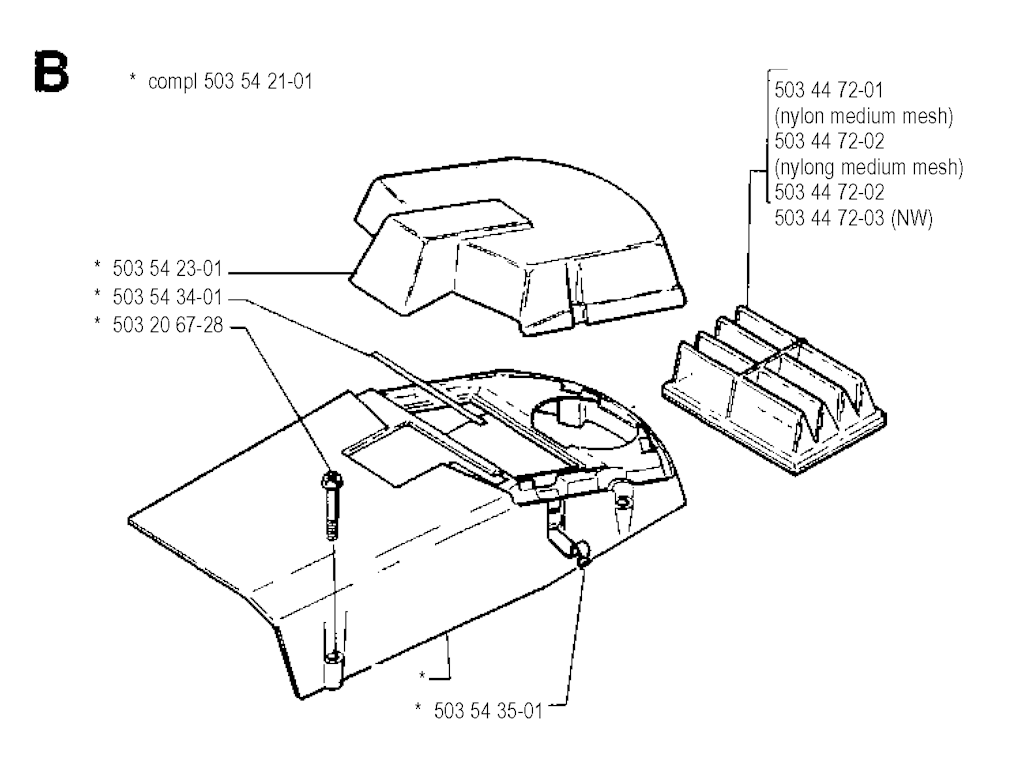 B

* compl 503 54 21-01

503 44 72-01
(nylon medium mesh)
503 44 72-02
(nylong medium mesh)
503 44 72-02
503 44 72-03 (NW)

* 503 54 23-01
* 503 54 34-01
* 503 20 67-28

*

* 503 54 35-01