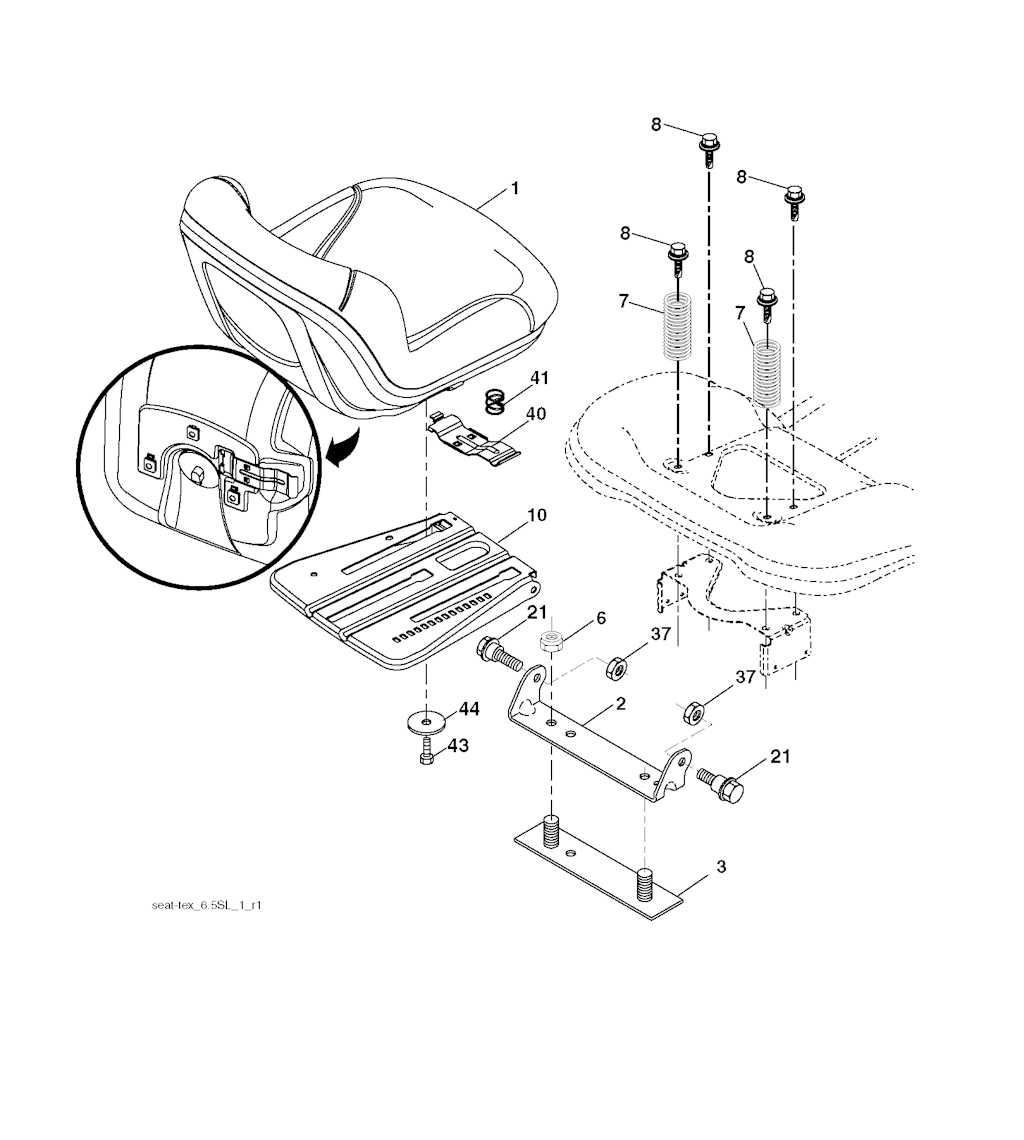 8
8
1
8
8
7
7
41
40
10
21
6
37
37
2
44
43
21
3
seat-tex_6.5SL_1_r1