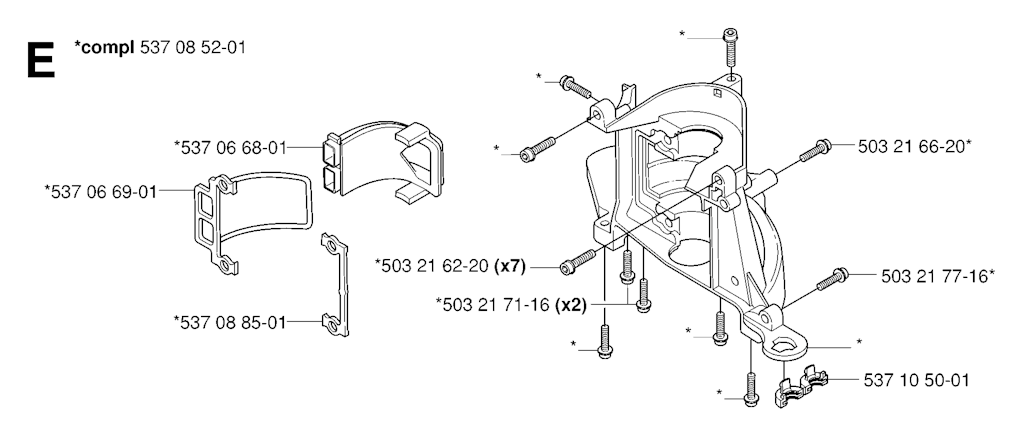 E *compl 537 08 52-01

*537 06 68-01

*537 06 69-01

*537 08 85-01

*

*

*

503 21 66-20*

*503 21 62-20 (x7)

*503 21 71-16 (x2)

503 21 77-16*

*

*

*

*

537 10 50-01