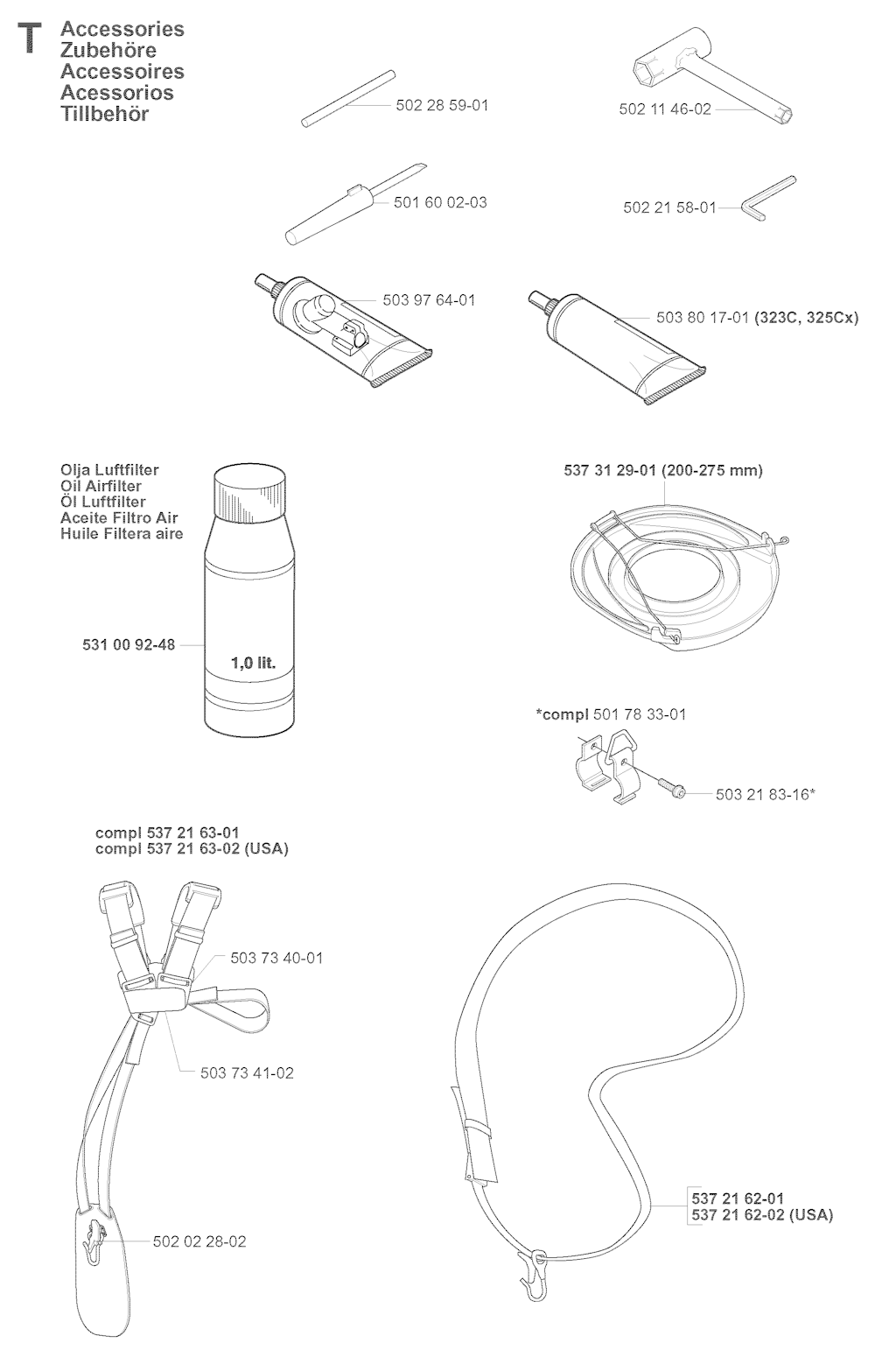 T Accessories
Zubehöre
Accessoires
Acessorios
Tillbehör

502 28 59-01

502 11 46-02

501 60 02-03

502 21 58-01

503 97 64-01

503 80 17-01 (323C, 325Cx)

Olja Luftfilter
Oil Airfilter
Öl Luftfilter
Aceite Filtro Air
Huile Filtera aire

531 00 92-48

1,0 lit.

537 31 29-01 (200-275 mm)

*compl 501 78 33-01

503 21 83-16*

compl 537 21 63-01
compl 537 21 63-02 (USA)

503 73 40-01

503 73 41-02

502 02 28-02

537 21 62-01
537 21 62-02 (USA)