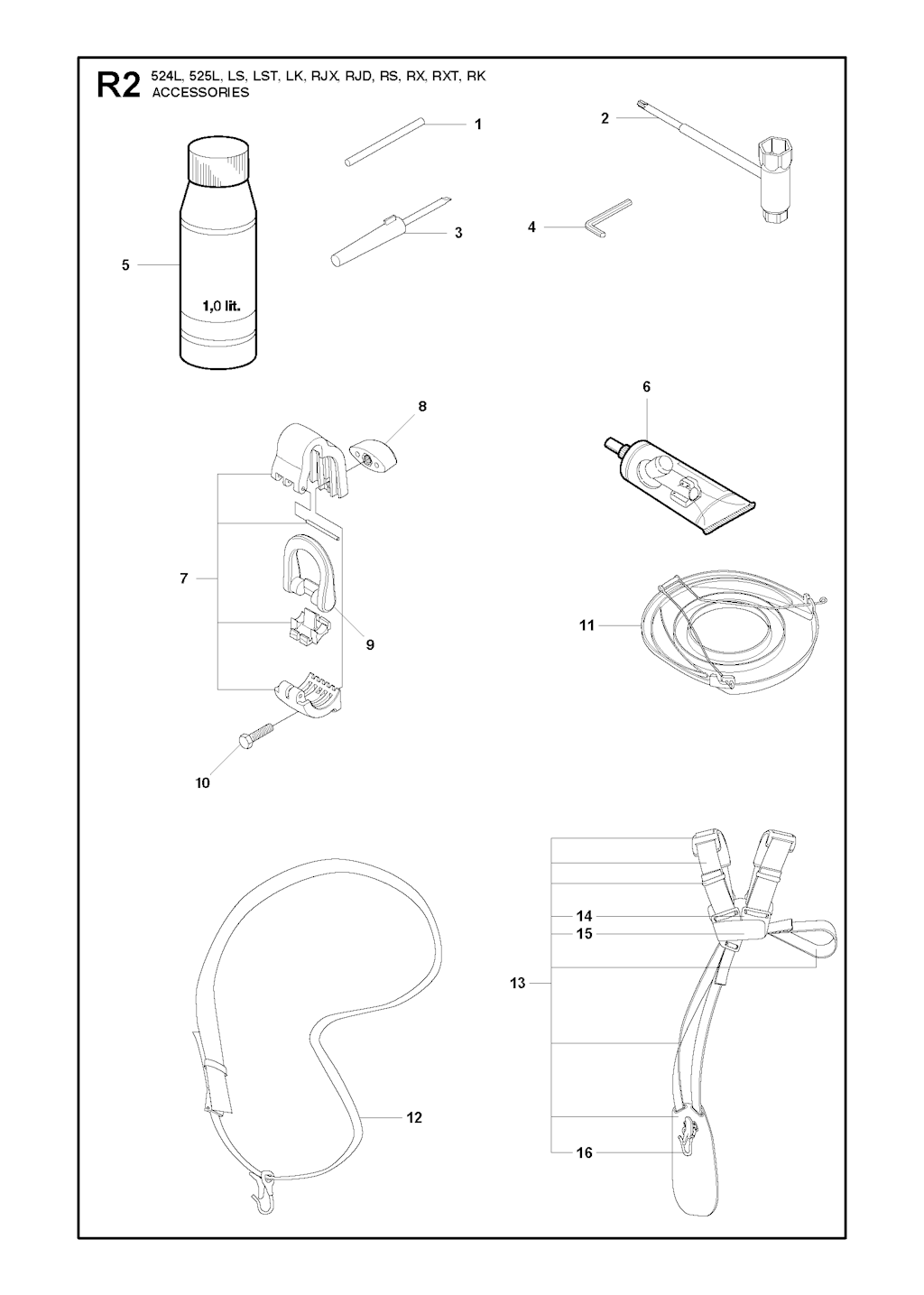 R2 524L, 525L, LS, LST, LK, RJX, RJD, RS, RX, RXT, RK
ACCESSORIES

1
2
3
4
5
1,0 lit.
6
8
7
9
11
10
14
15
13
12
16