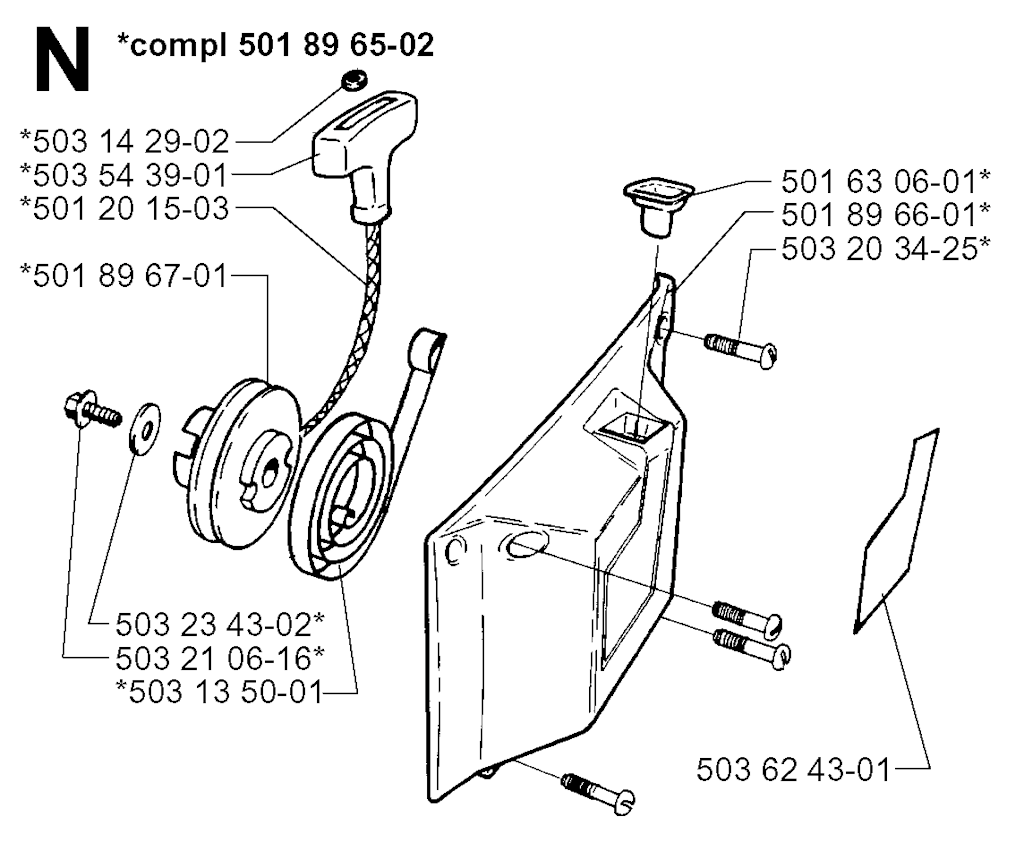 N *compl 501 89 65-02

*503 14 29-02
*503 54 39-01
*501 20 15-03
*501 89 67-01

501 63 06-01*
501 89 66-01*
503 20 34-25*

503 23 43-02*
503 21 06-16*
*503 13 50-01

503 62 43-01