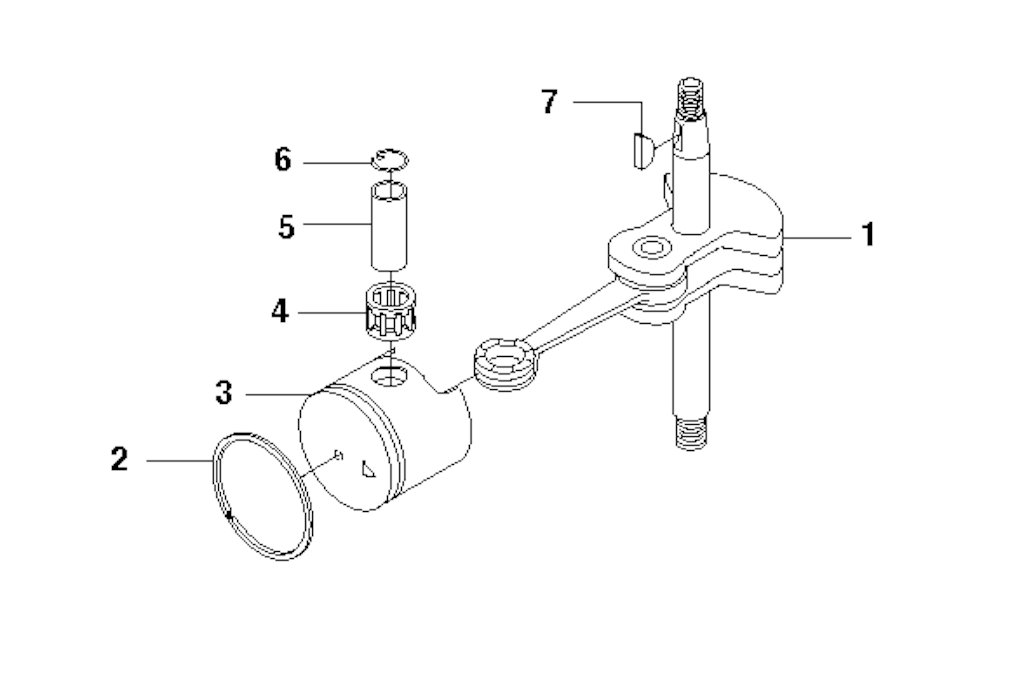 7
6
5
1
4
3
2