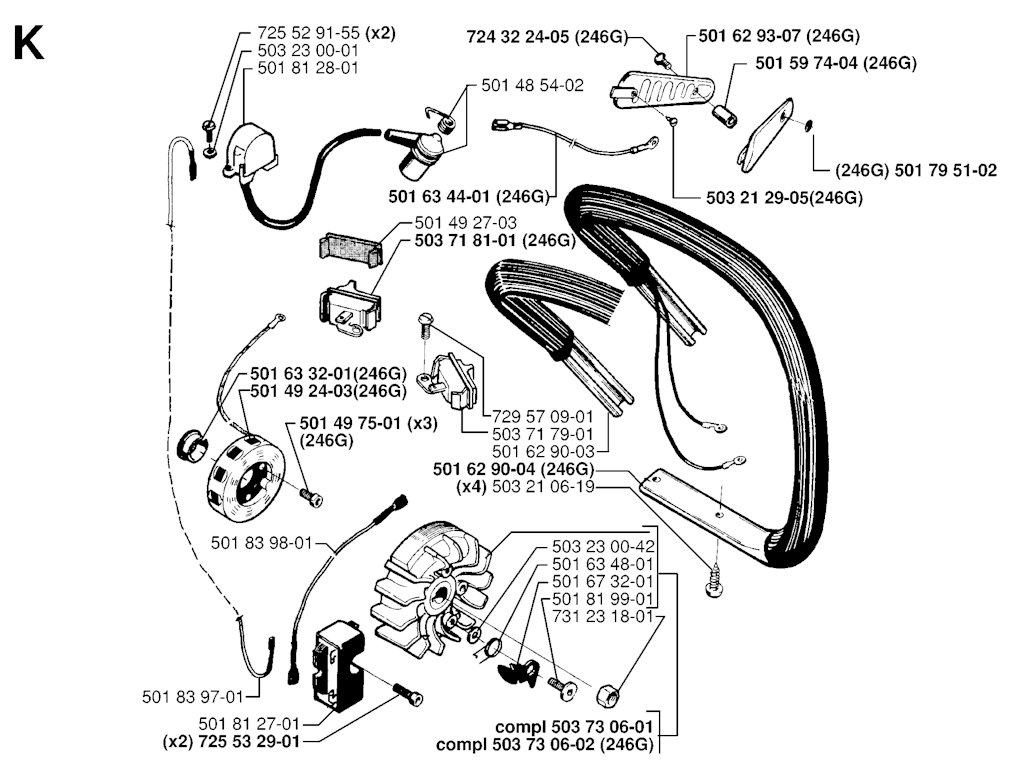 K

725 52 91-55 (x2)
503 23 00-01
501 81 28-01

501 48 54-02

724 32 24-05 (246G)
501 62 93-07 (246G)
501 59 74-04 (246G)

(246G) 501 79 51-02

501 63 44-01 (246G)
503 21 29-05(246G)

501 49 27-03
503 71 81-01 (246G)

501 63 32-01(246G)
501 49 24-03(246G)
501 49 75-01 (x3)
(246G)

729 57 09-01
503 71 79-01
501 62 90-03
501 62 90-04 (246G)
(x4) 503 21 06-19

501 83 98-01

503 23 00-42
501 63 48-01
501 67 32-01
501 81 99-01
731 23 18-01

501 83 97-01

501 81 27-01
(x2) 725 53 29-01

compl 503 73 06-01
compl 503 73 06-02 (246G)