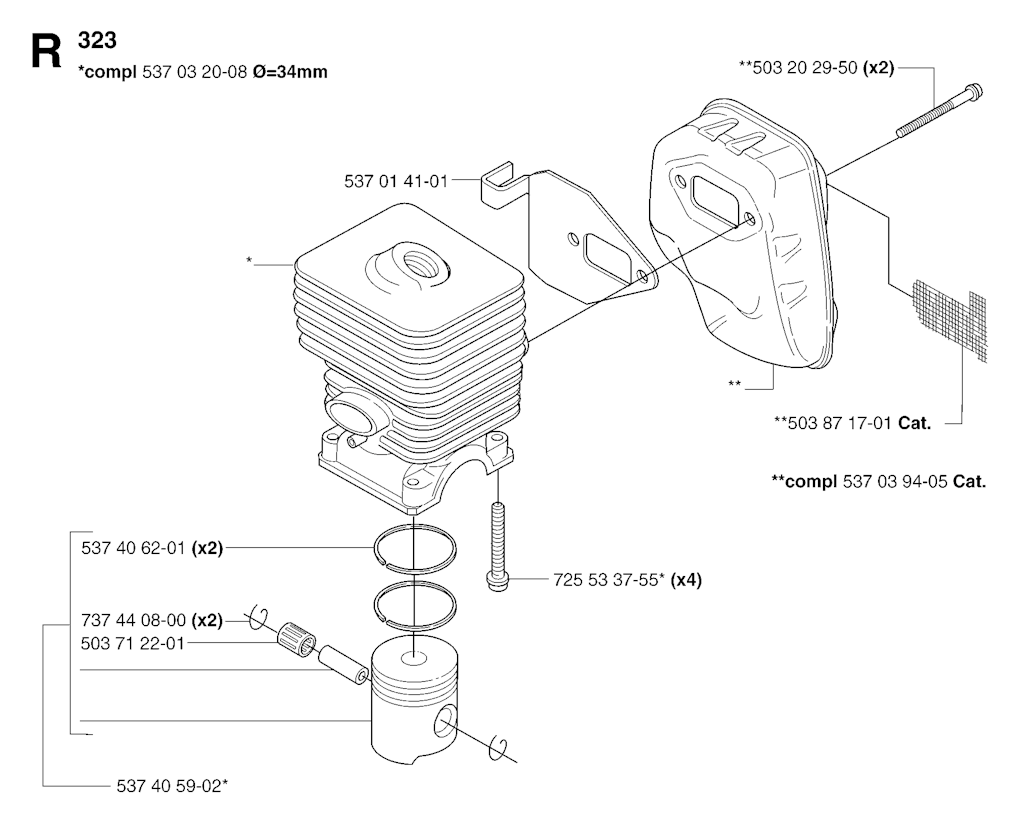 R 323
*compl 537 03 20-08 Ø=34mm

**503 20 29-50 (x2)

537 01 41-01

*

**

**503 87 17-01 Cat.

**compl 537 03 94-05 Cat.

537 40 62-01 (x2)

725 53 37-55* (x4)

737 44 08-00 (x2)
503 71 22-01

537 40 59-02*