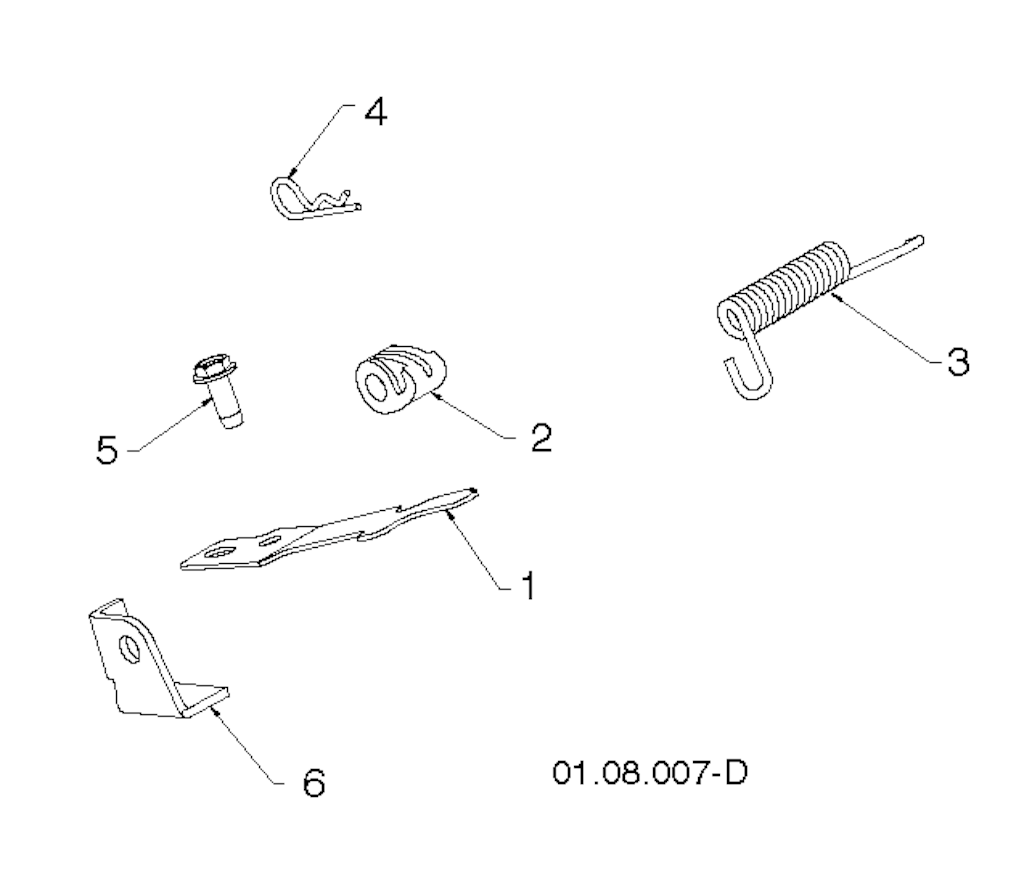 4

3

5

2

1

6

01.08.007-D