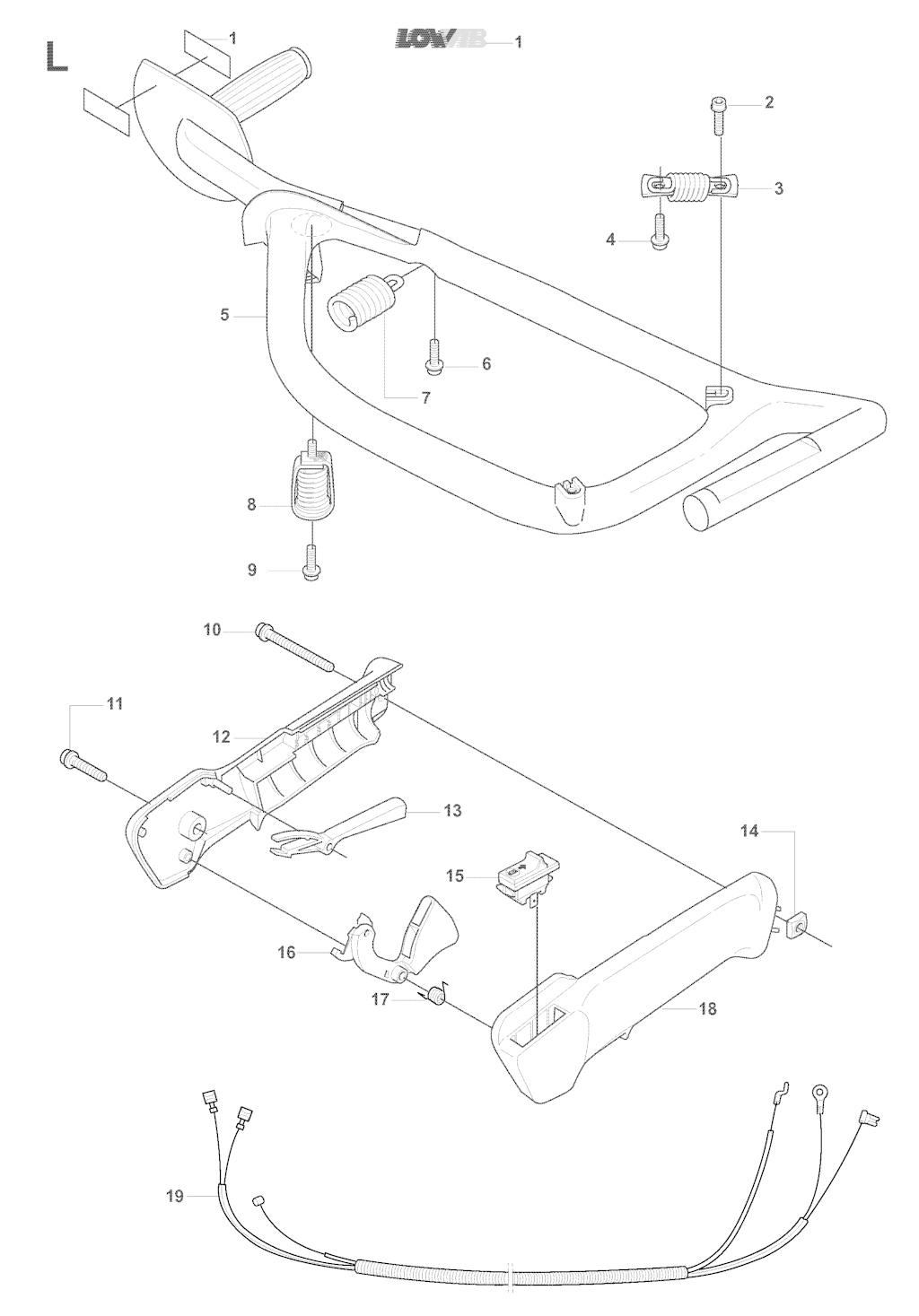 L

1

LOWVIB 1

2

3

4

5

6

7

8

9

10

11

12

13

14

15

16

17

18

19