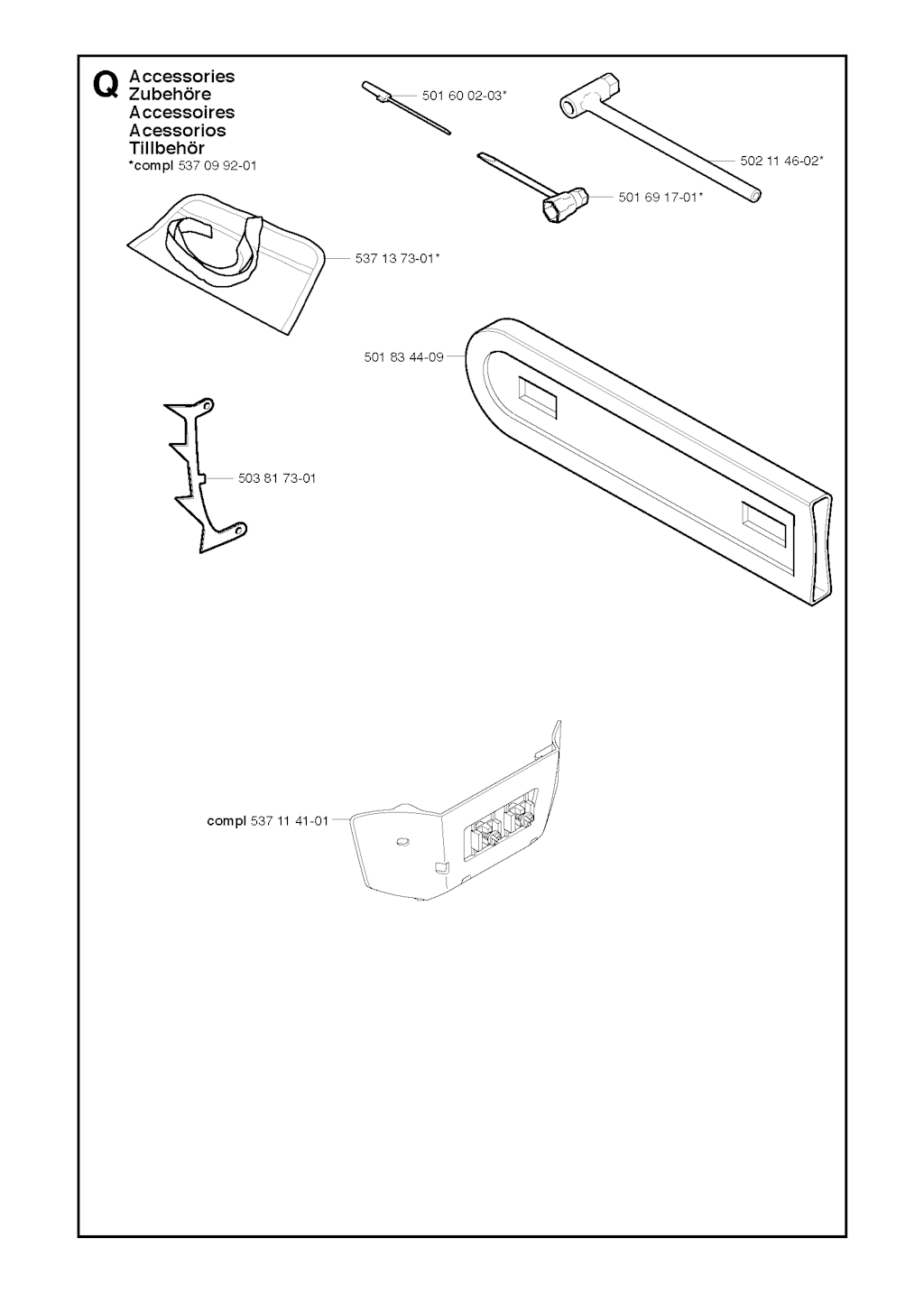 Q Accessories
Zubehöre
Accessoires
Acessorios
Tillbehör
*compl 537 09 92-01

501 60 02-03*

502 11 46-02*

501 69 17-01*

537 13 73-01*

501 83 44-09

503 81 73-01

compl 537 11 41-01