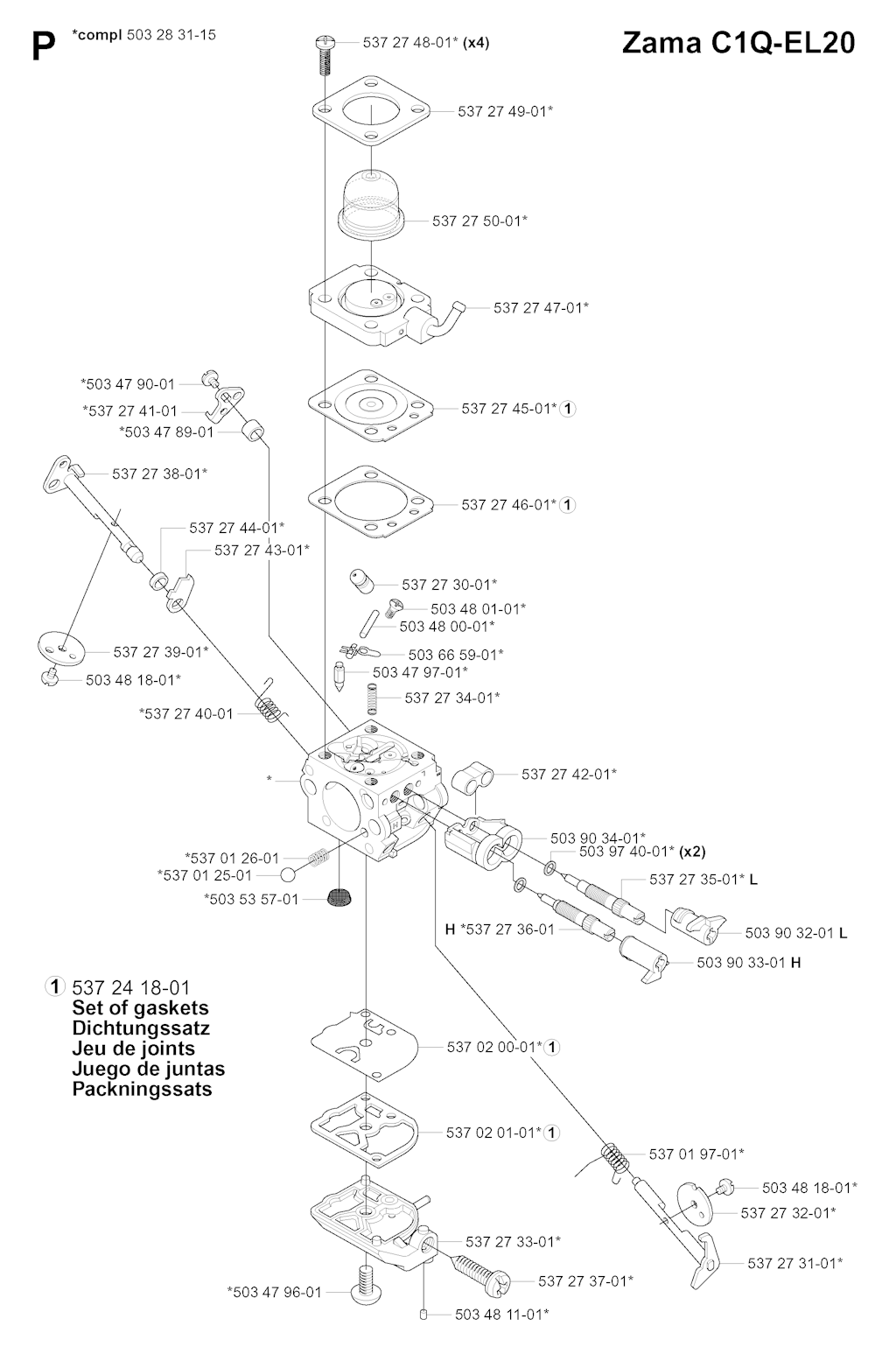 P *compl 503 28 31-15

Zama C1Q-EL20

537 27 48-01* (x4)
537 27 49-01*
537 27 50-01*
537 27 47-01*
*503 47 90-01
*537 27 41-01
*503 47 89-01
537 27 45-01* 1
537 27 38-01*
537 27 46-01* 1
537 27 44-01*
537 27 43-01*
537 27 30-01*
503 48 01-01*
503 48 00-01*
537 27 39-01*
503 66 59-01*
503 48 18-01*
503 47 97-01*
537 27 34-01*
*537 27 40-01
*
537 27 42-01*
503 90 34-01*
503 97 40-01* (x2)
*537 01 26-01
*537 01 25-01
537 27 35-01* L
*503 53 57-01
H *537 27 36-01
503 90 32-01 L
503 90 33-01 H

1 537 24 18-01
Set of gaskets
Dichtungssatz
Jeu de joints
Juego de juntas
Packningssats

537 02 00-01* 1
537 02 01-01* 1
537 01 97-01*
503 48 18-01*
537 27 32-01*
537 27 33-01*
537 27 31-01*
537 27 37-01*
*503 47 96-01
503 48 11-01*