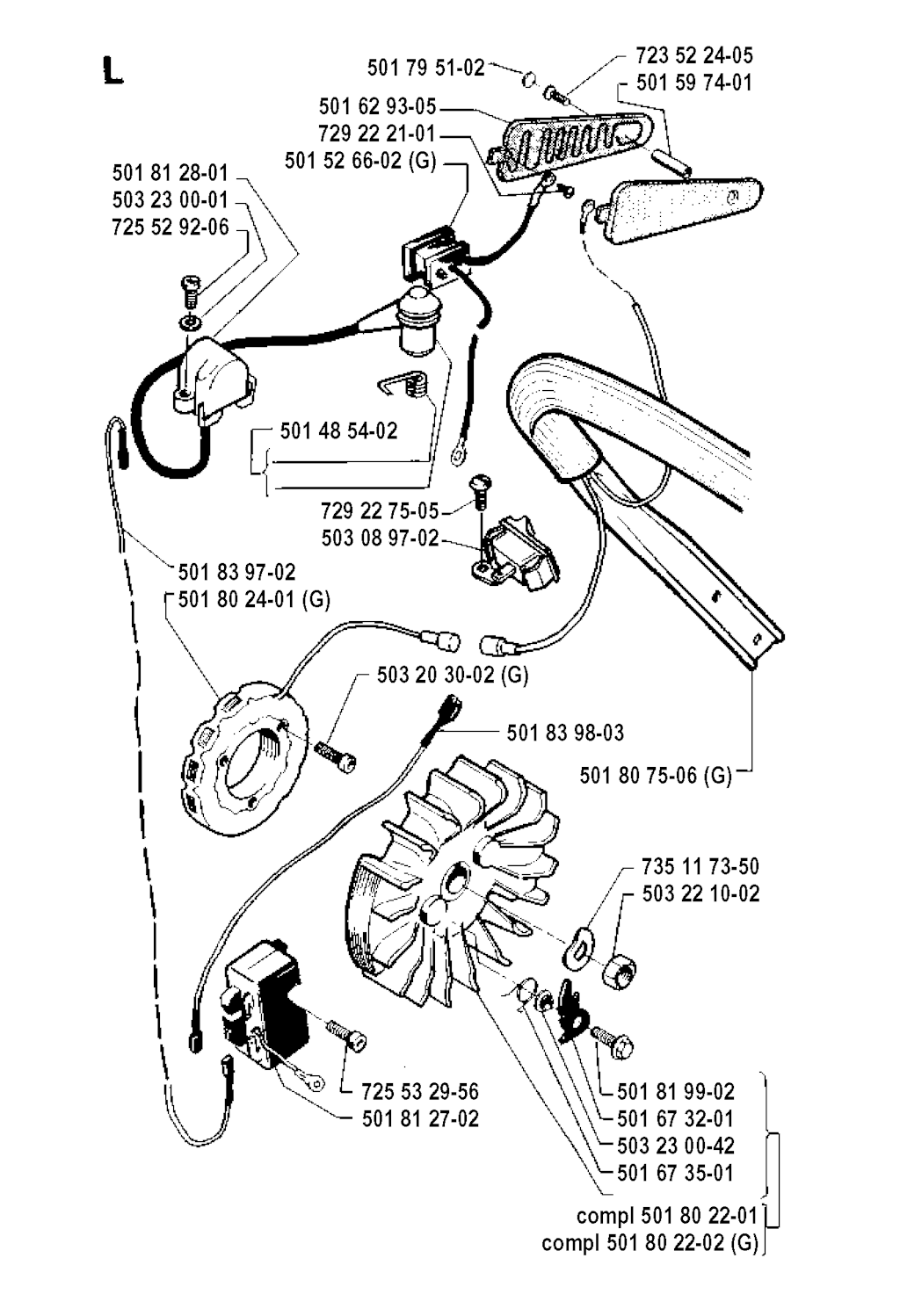 L

501 79 51-02
723 52 24-05
501 59 74-01
501 62 93-05
729 22 21-01
501 52 66-02 (G)
501 81 28-01
503 23 00-01
725 52 92-06
501 48 54-02
729 22 75-05
503 08 97-02
501 83 97-02
501 80 24-01 (G)
503 20 30-02 (G)
501 83 98-03
501 80 75-06 (G)
735 11 73-50
503 22 10-02
725 53 29-56
501 81 27-02
501 81 99-02
501 67 32-01
503 23 00-42
501 67 35-01
compl 501 80 22-01
compl 501 80 22-02 (G)