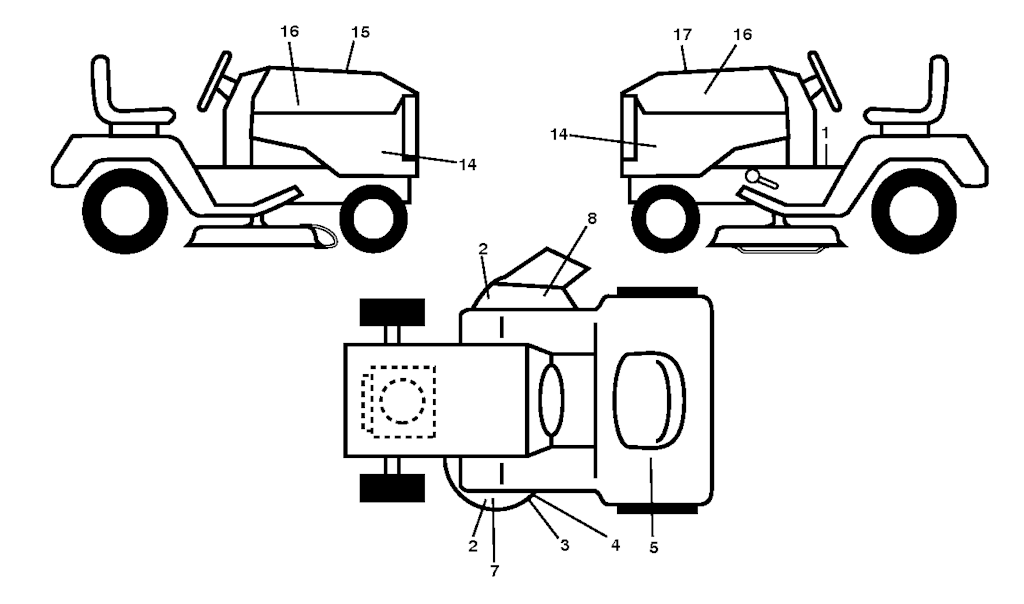 16
15
14
17
16
14
1
2
8
2
7
3
4
5