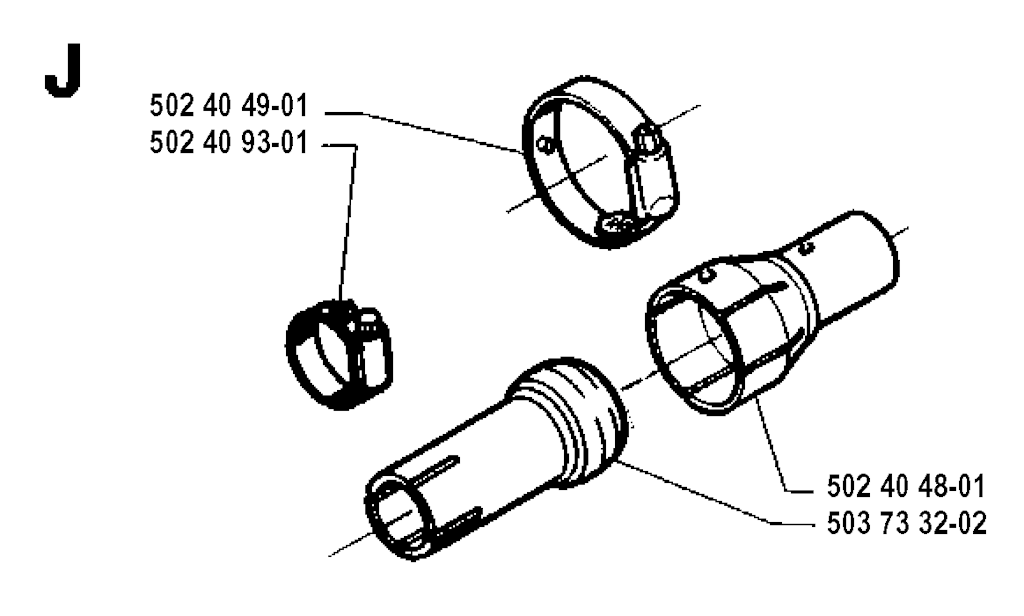 J

502 40 49-01
502 40 93-01

502 40 48-01
503 73 32-02