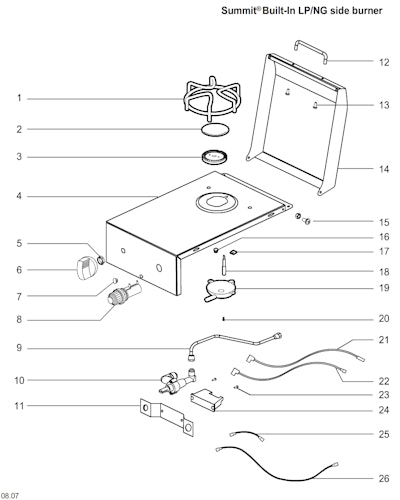 Summit® Built-In LP/NG side burner

1
2
3
4
5
6
7
8
9
10
11
12
13
14
15
16
17
18
19
20
21
22
23
24
25
26

08.07