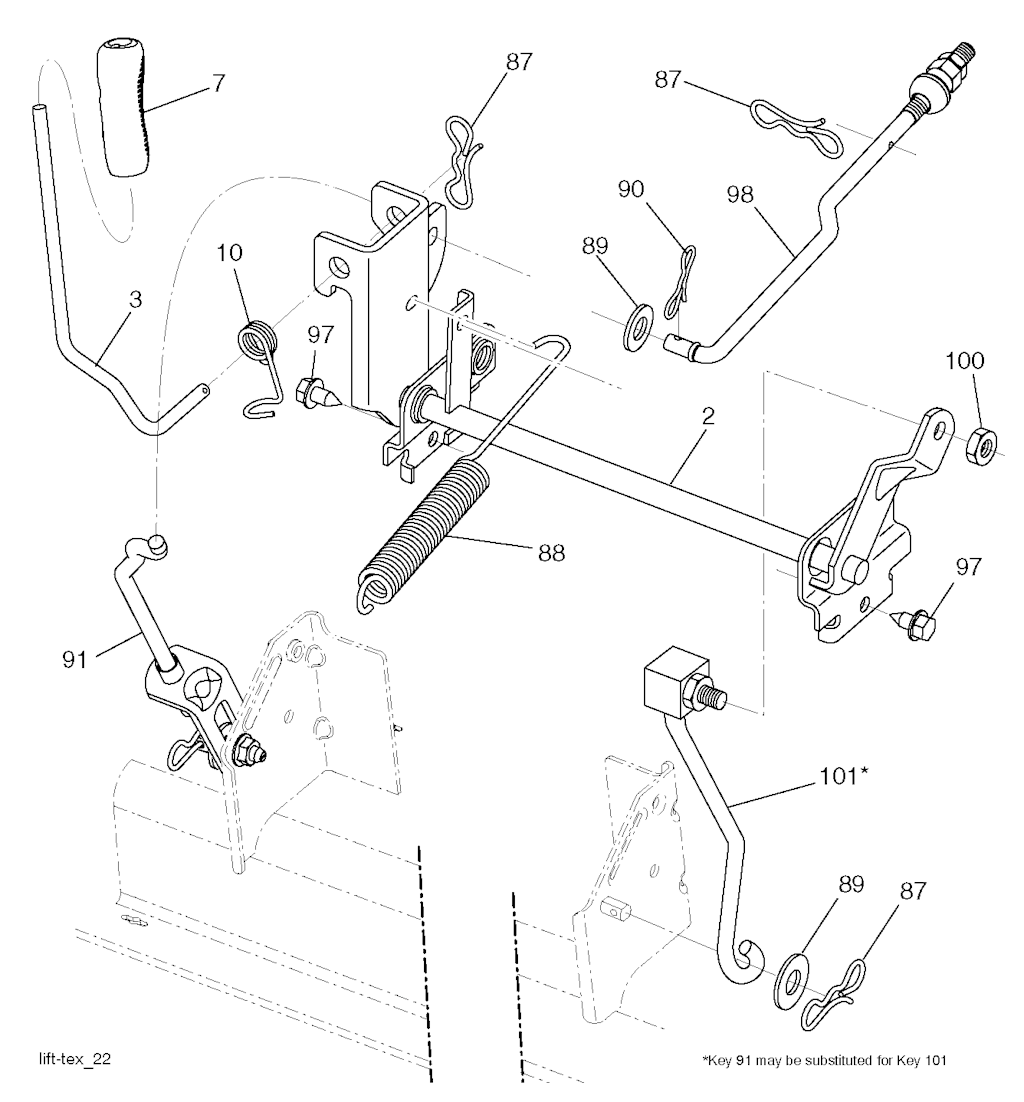 7
87
87
90
98
89
10
3
97
100
2
88
97
91
101*
89
87
lift-tex_22
*Key 91 may be substituted for Key 101