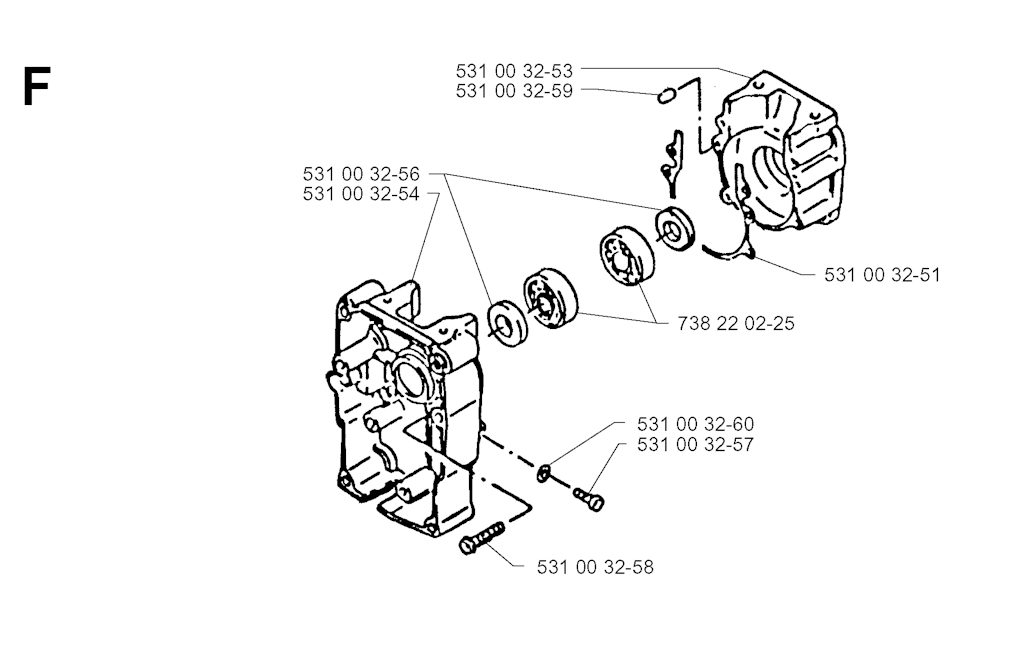 F

531 00 32-53
531 00 32-59

531 00 32-56
531 00 32-54

531 00 32-51

738 22 02-25

531 00 32-60
531 00 32-57

531 00 32-58