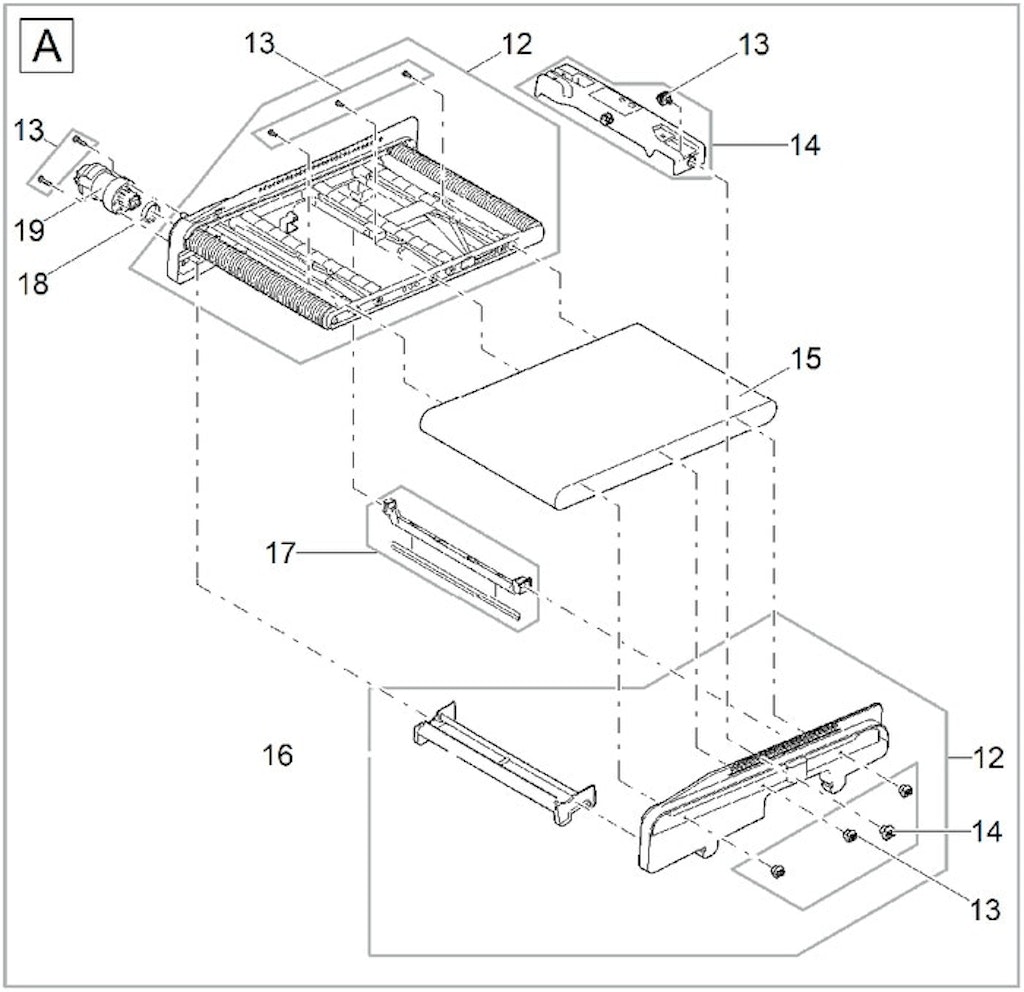 A
13
12
13
14
13
19
18
15
17
16
12
14
13