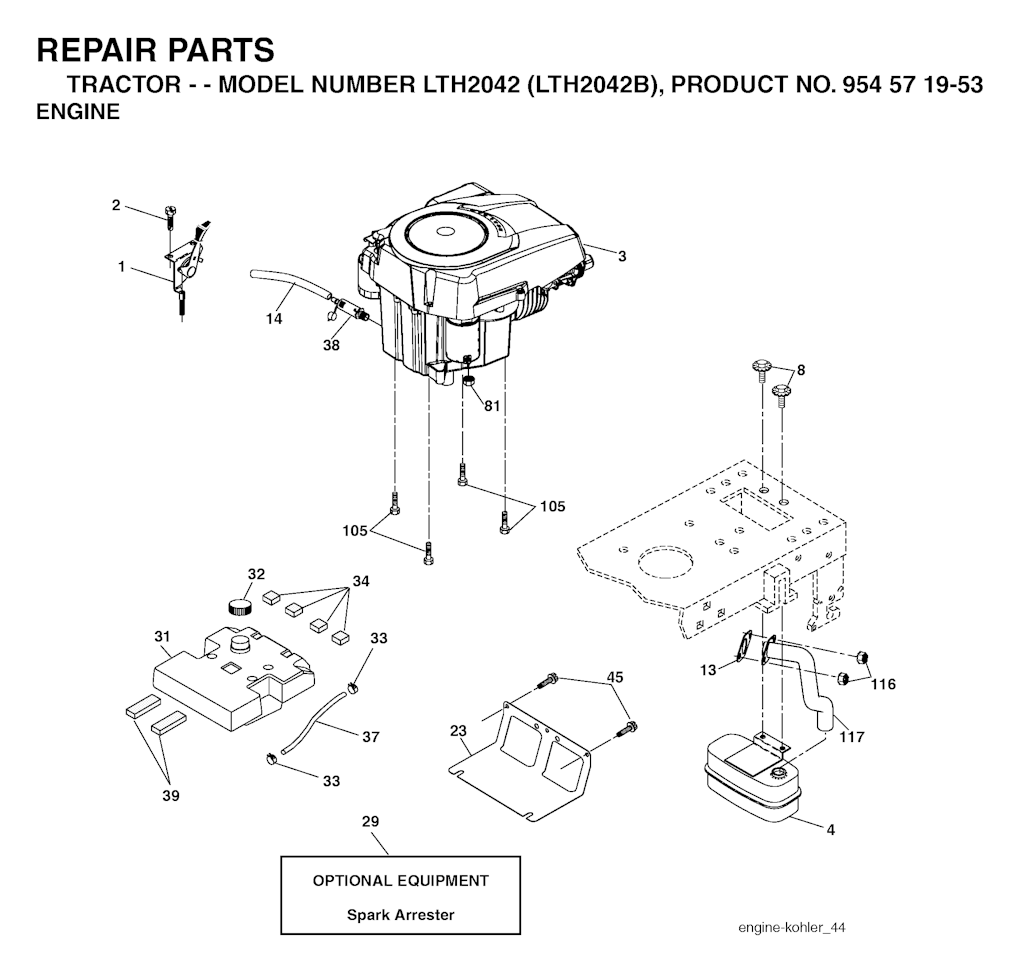 REPAIR PARTS
TRACTOR - - MODEL NUMBER LTH2042 (LTH2042B), PRODUCT NO. 954 57 19-53
ENGINE

2
1
14
38
3
81
8
105
105
32
34
31
33
37
33
39
45
23
13
116
117
4
29

OPTIONAL EQUIPMENT
Spark Arrester

engine-kohler_44