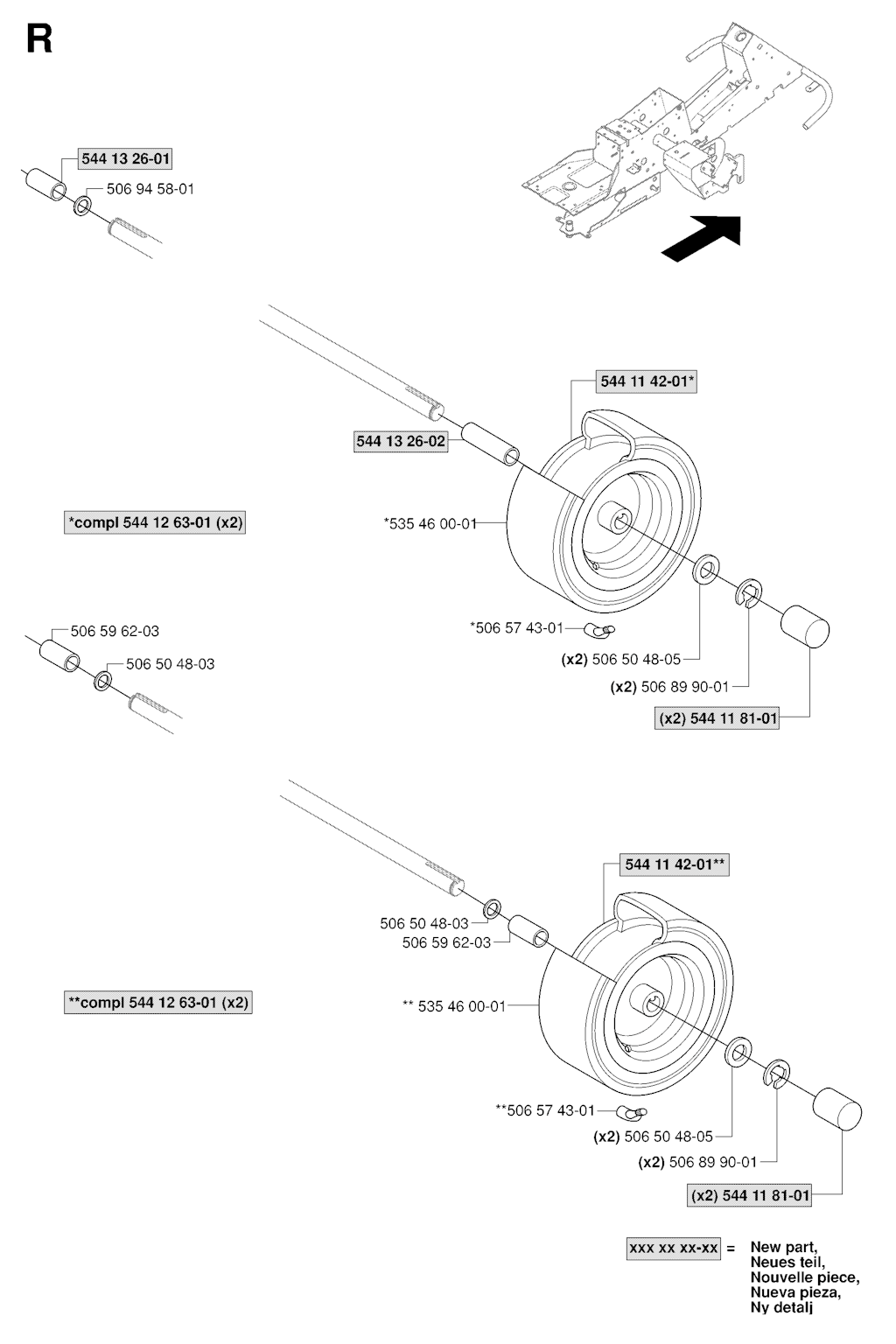 R

544 13 26-01
506 94 58-01

544 11 42-01*
544 13 26-02
*compl 544 12 63-01 (x2)
*535 46 00-01
*506 57 43-01
(x2) 506 50 48-05
(x2) 506 89 90-01
(x2) 544 11 81-01

506 59 62-03
506 50 48-03

544 11 42-01**
506 50 48-03
506 59 62-03
**compl 544 12 63-01 (x2)
** 535 46 00-01
**506 57 43-01
(x2) 506 50 48-05
(x2) 506 89 90-01
(x2) 544 11 81-01

xxx xx xx-xx = New part, Neues teil, Nouvelle piece, Nueva pieza, Ny detalj