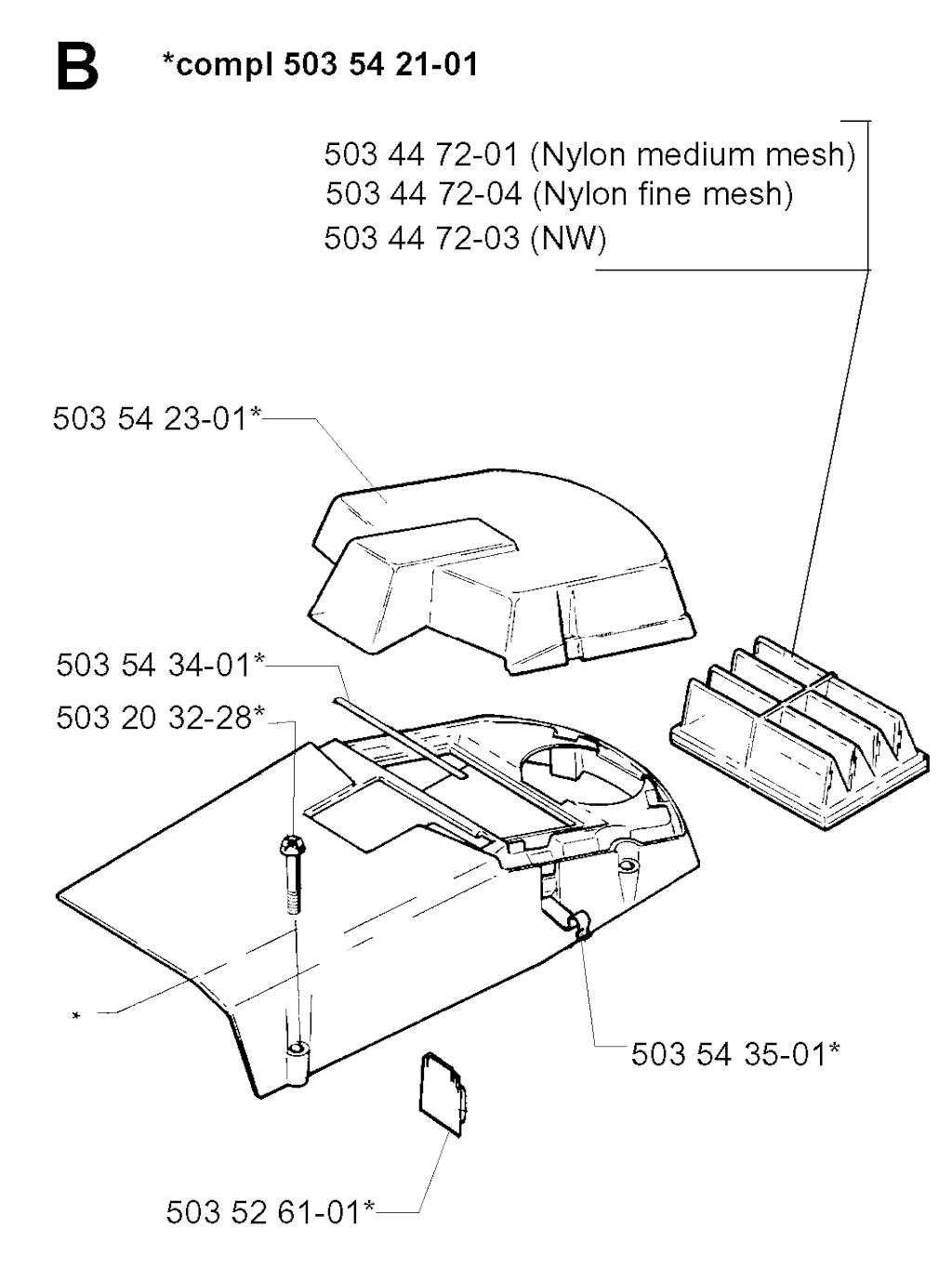 B *compl 503 54 21-01

503 44 72-01 (Nylon medium mesh)
503 44 72-04 (Nylon fine mesh)
503 44 72-03 (NW)

503 54 23-01*

503 54 34-01*

503 20 32-28*

*

503 54 35-01*

503 52 61-01*