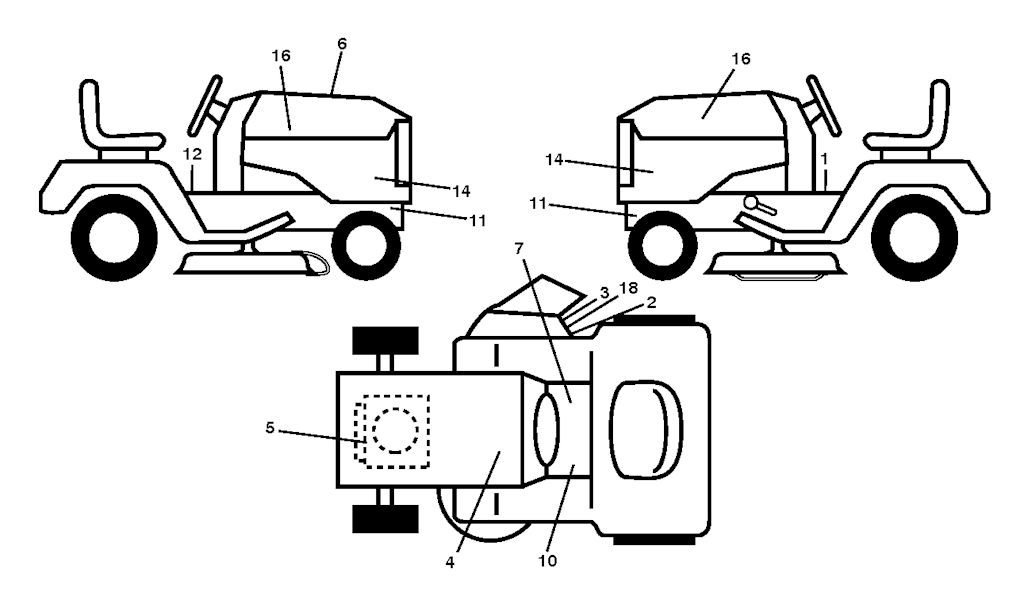 16
6
12
14
11
16
14
1
11
7
3
18
2
5
4
10