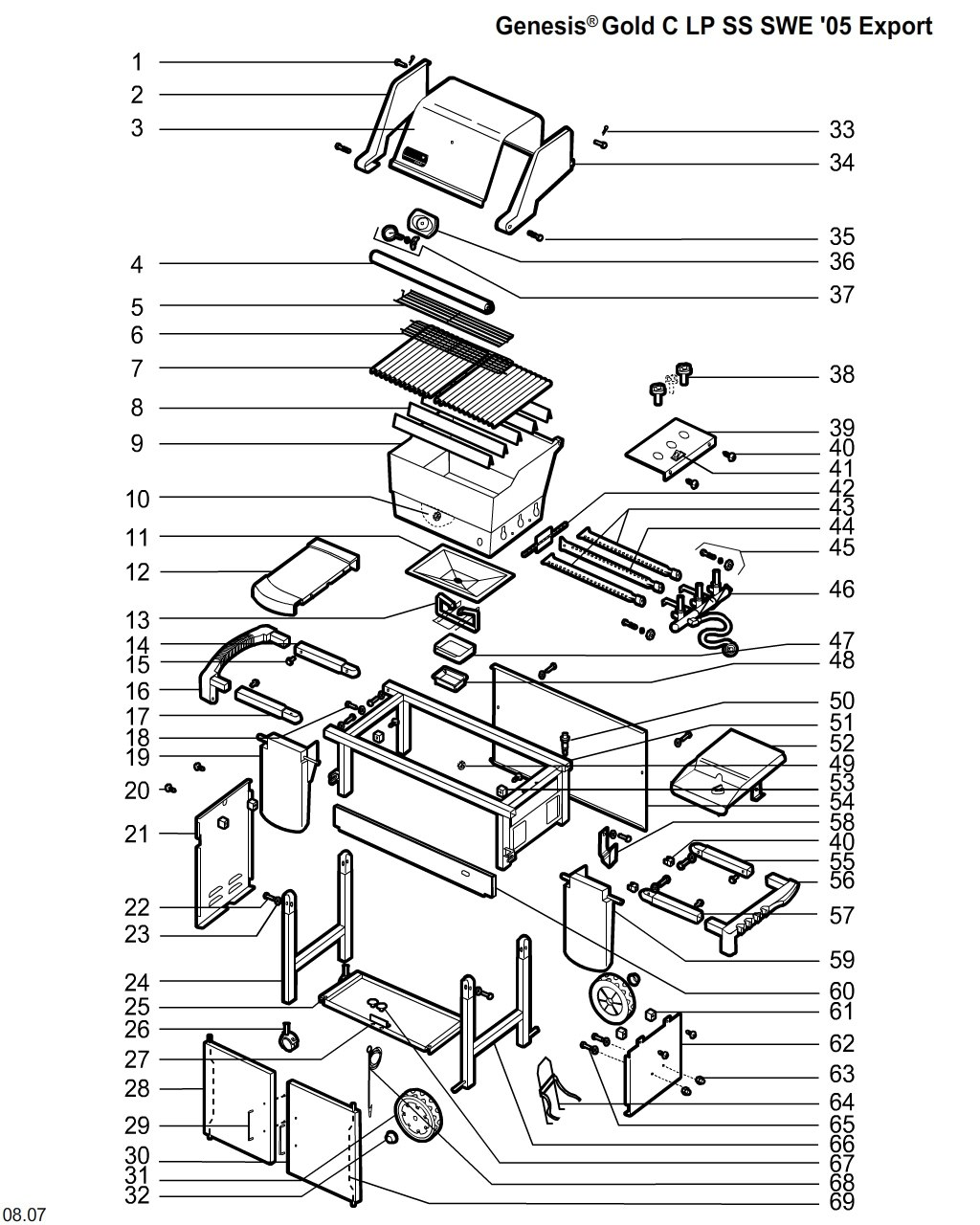 Genesis® Gold C LP SS SWE '05 Export

1
2
3
4
5
6
7
8
9
10
11
12
13
14
15
16
17
18
19
20
21
22
23
24
25
26
27
28
29
30
31
32

33
34
35
36
37
38
39
40
41
42
43
44
45
46
47
48
50
51
52
49
53
54
58
40
55
56
57
59
60
61
62
63
64
65
66
67
68
69

08.07