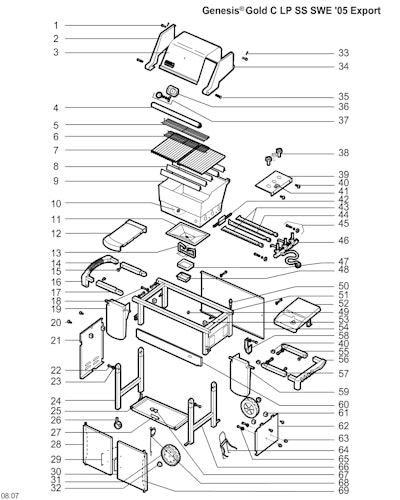 Genesis® Gold C LP SS SWE '05 Export

1
2
3
4
5
6
7
8
9
10
11
12
13
14
15
16
17
18
19
20
21
22
23
24
25
26
27
28
29
30
31
32

33
34
35
36
37
38
39
40
41
42
43
44
45
46
47
48
50
51
52
49
53
54
58
40
55
56
57
59
60
61
62
63
64
65
66
67
68
69

08.07