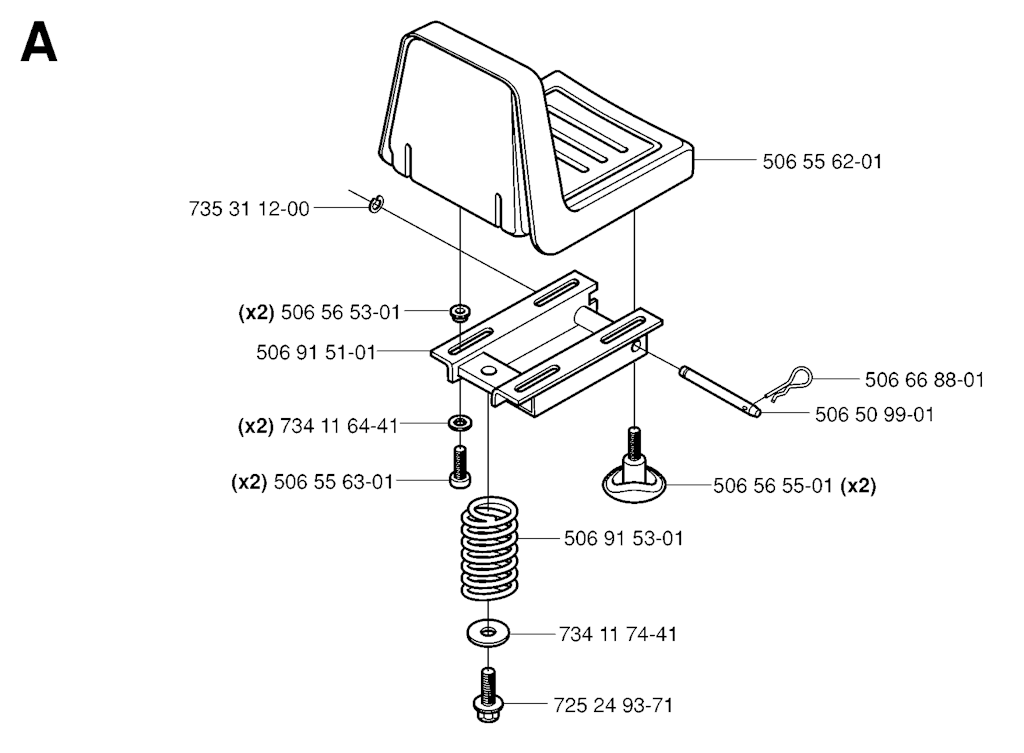 A

506 55 62-01

735 31 12-00

(x2) 506 56 53-01

506 91 51-01

506 66 88-01

506 50 99-01

(x2) 734 11 64-41

(x2) 506 55 63-01

506 56 55-01 (x2)

506 91 53-01

734 11 74-41

725 24 93-71