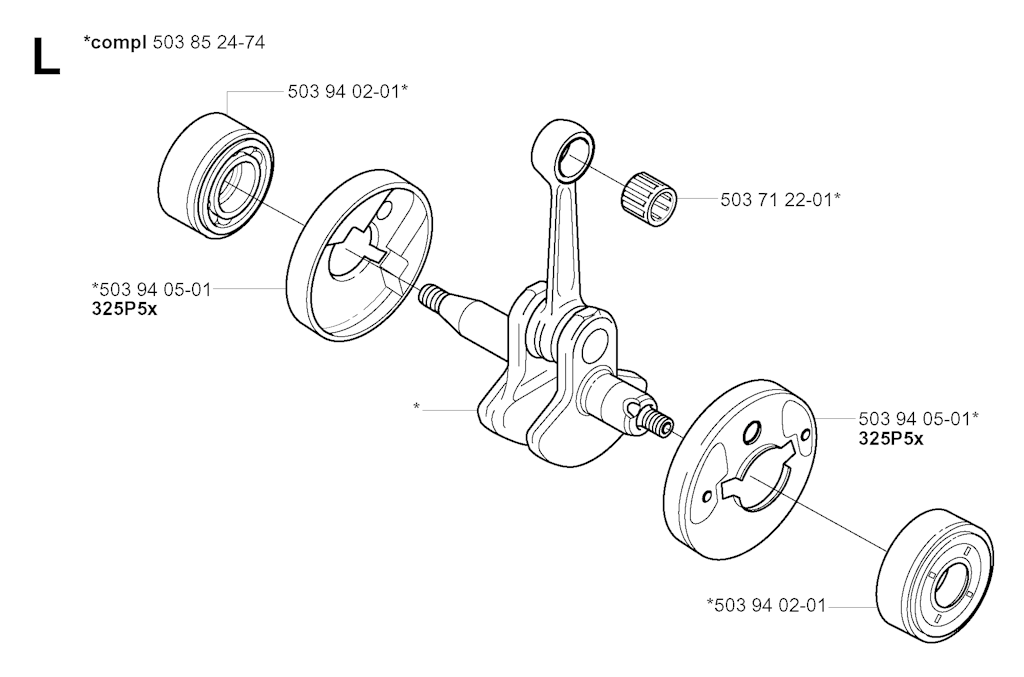 L

*compl 503 85 24-74

503 94 02-01*

503 71 22-01*

*503 94 05-01
325P5x

*

503 94 05-01*
325P5x

*503 94 02-01