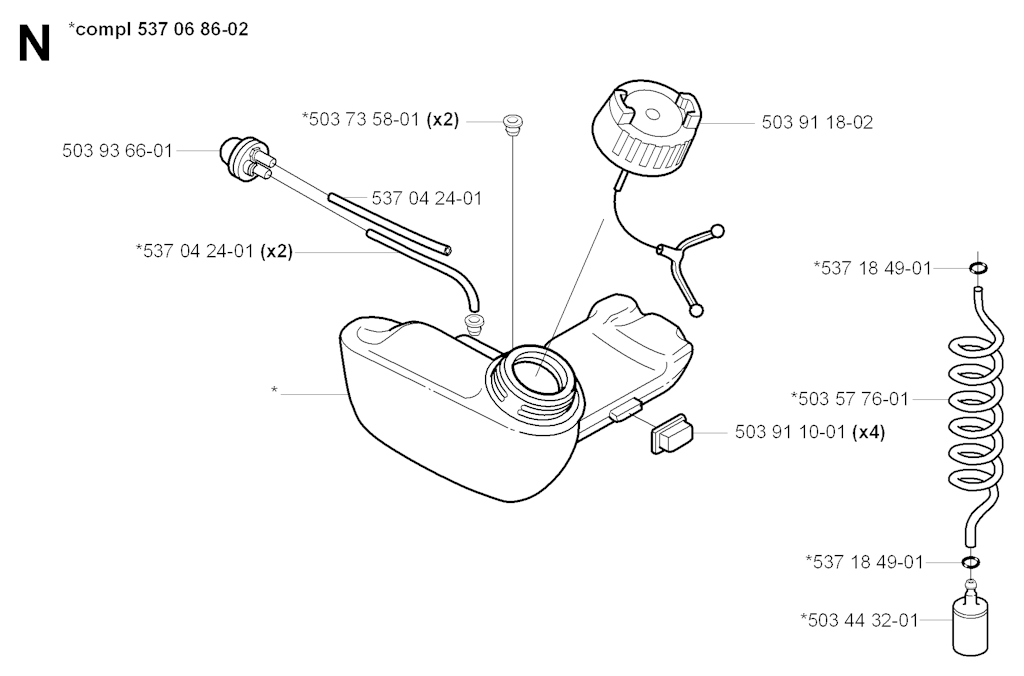 N *compl 537 06 86-02

*503 73 58-01 (x2)

503 91 18-02

503 93 66-01

537 04 24-01

*537 04 24-01 (x2)

*537 18 49-01

*

*503 57 76-01

503 91 10-01 (x4)

*537 18 49-01

*503 44 32-01