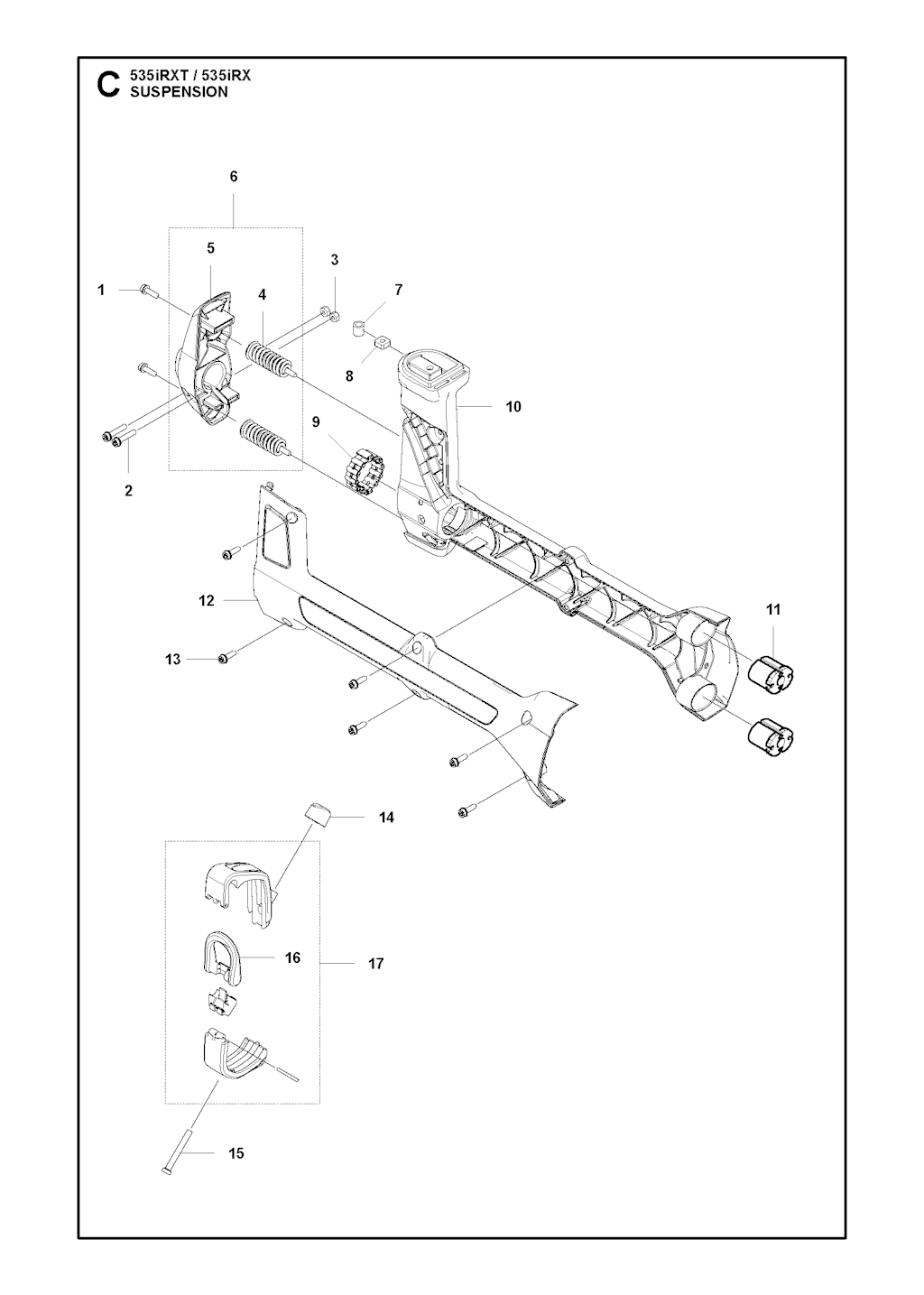 C 535iRXT / 535iRX
SUSPENSION

6
5
3
1
4
7
8
10
9
2
12
11
13
14
16
17
15