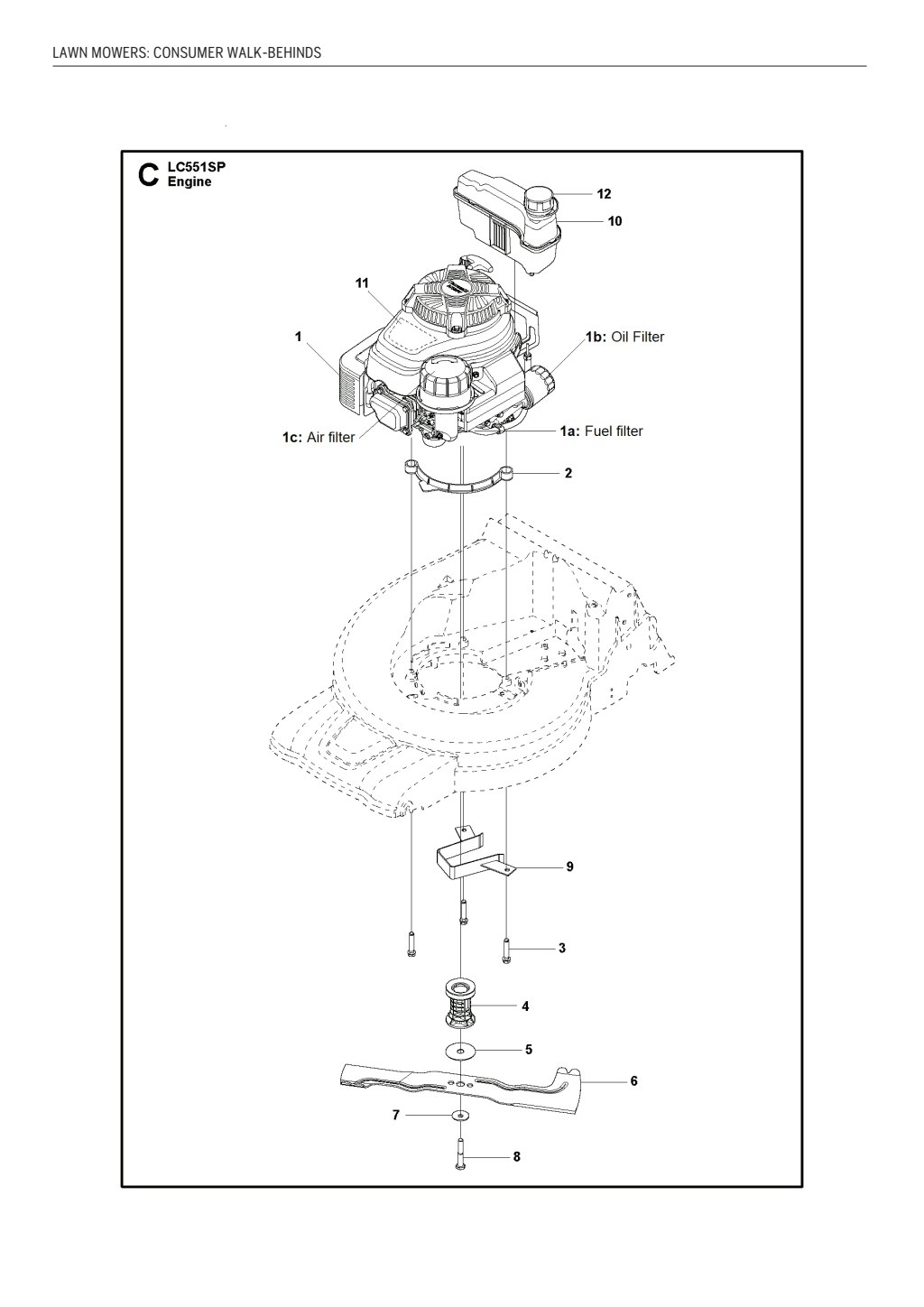 LAWN MOWERS: CONSUMER WALK-BEHINDS

C LC551SP Engine

12
10
11
1
1b: Oil Filter
1c: Air filter
1a: Fuel filter
2
9
3
4
5
6
7
8