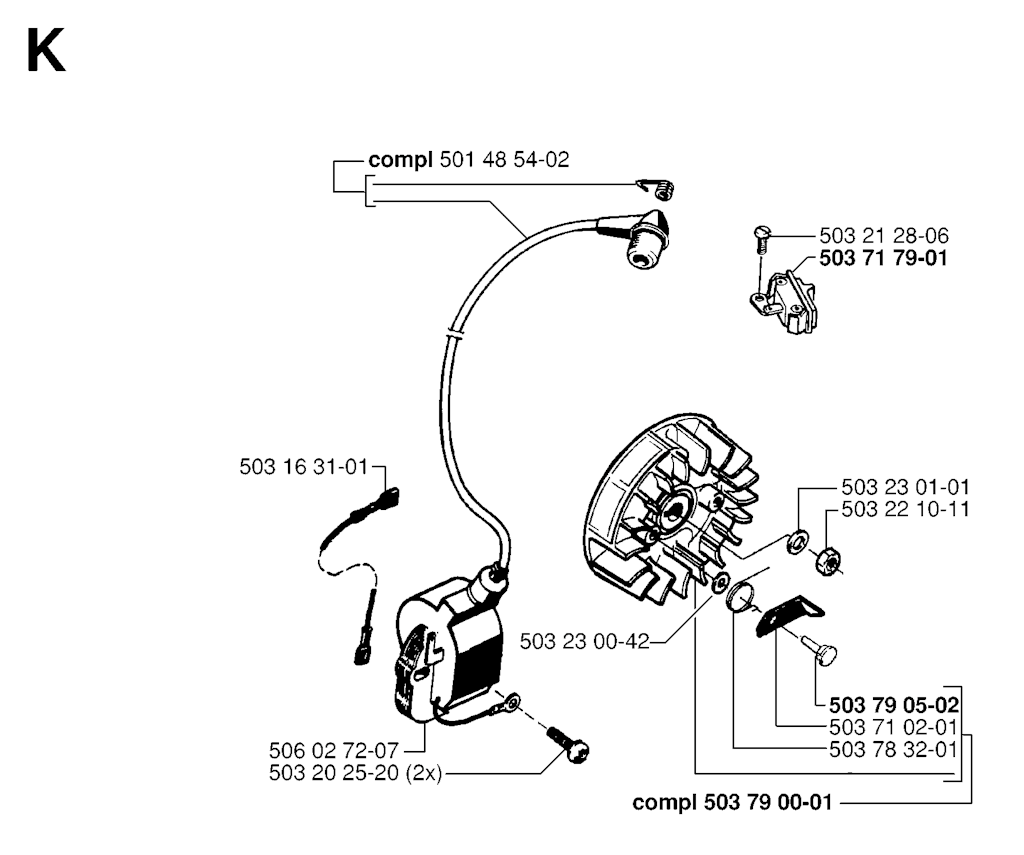 K

compl 501 48 54-02

503 21 28-06
503 71 79-01

503 16 31-01

503 23 01-01
503 22 10-11

503 23 00-42

503 79 05-02
503 71 02-01
503 78 32-01

506 02 72-07
503 20 25-20 (2x)

compl 503 79 00-01