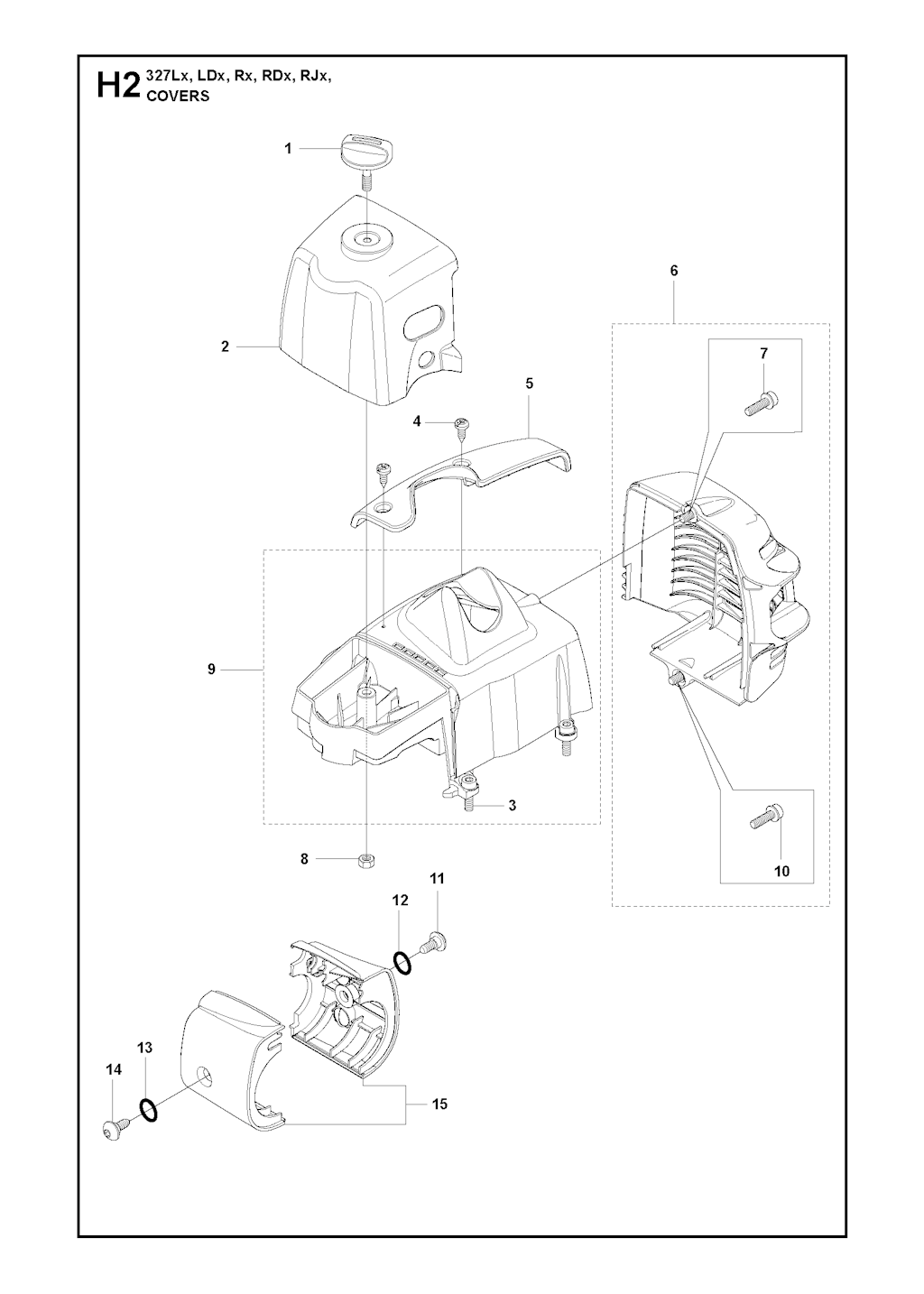 H2 327Lx, LDx, Rx, RDx, RJx, COVERS

1
2
6
7
5
4
9
3
8
10
11
12
13
14
15