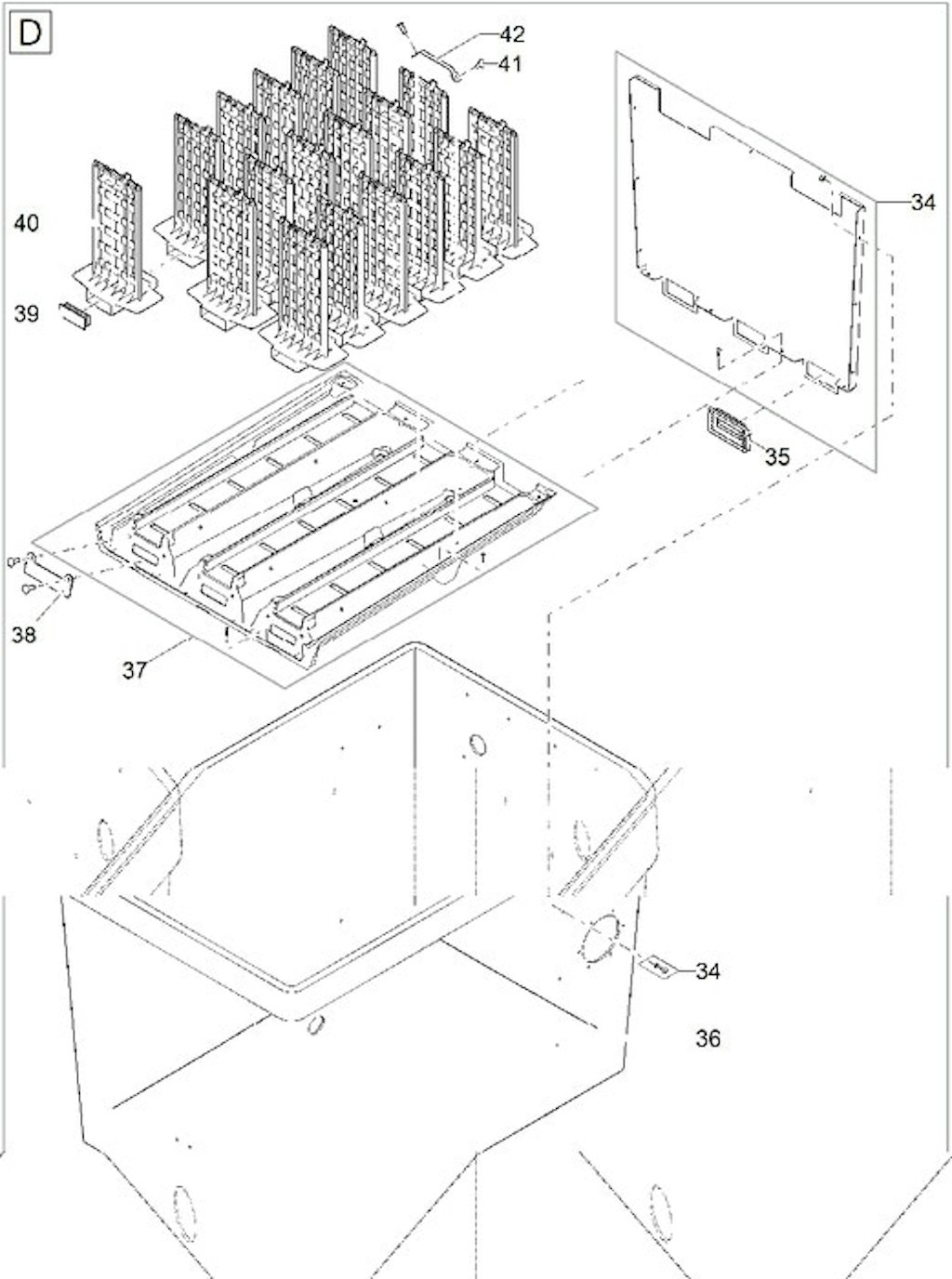 D

42
41
34
40
39
35
38
37
34
36