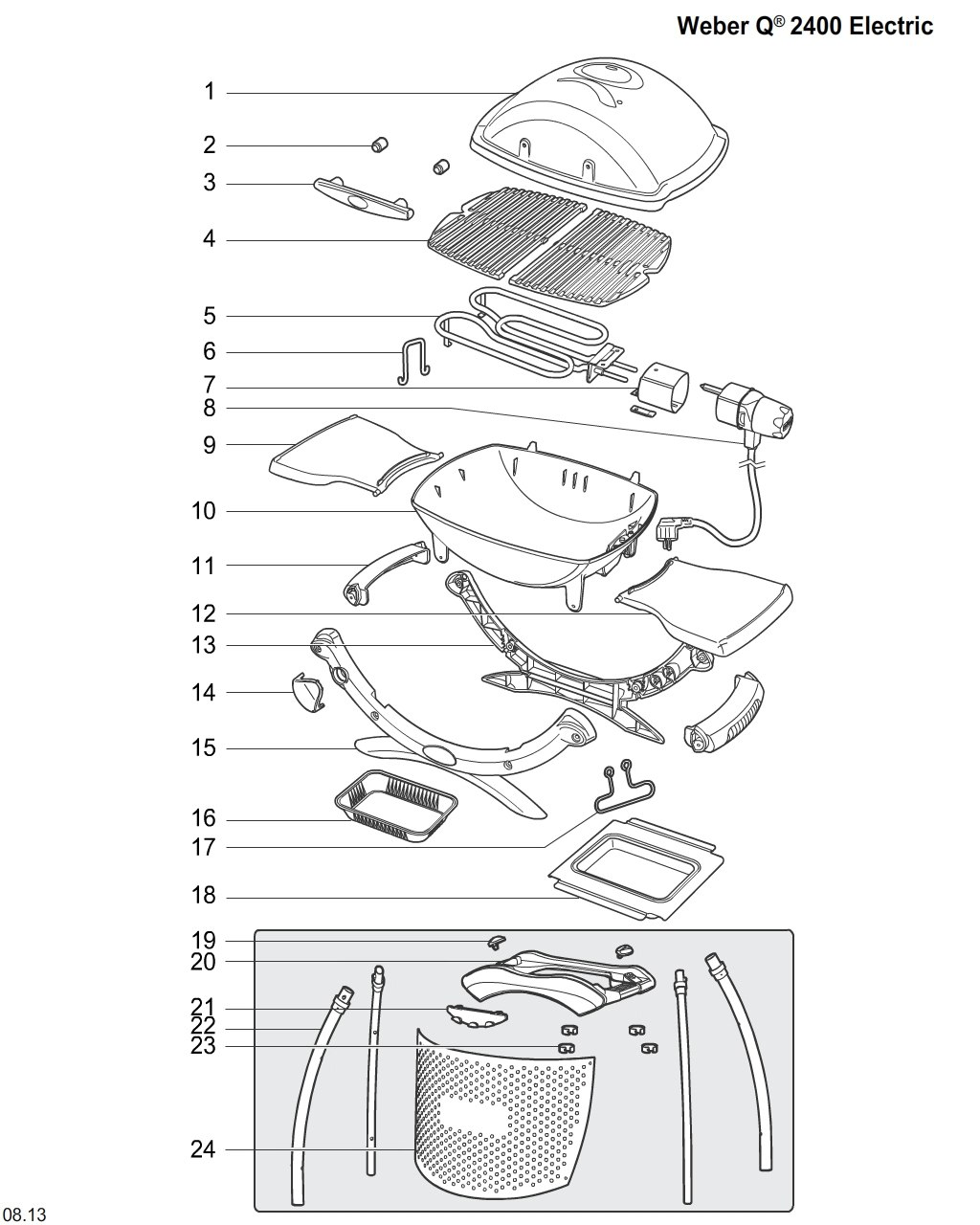 Weber Q® 2400 Electric

1
2
3
4
5
6
7
8
9
10
11
12
13
14
15
16
17
18
19
20
21
22
23
24

08.13