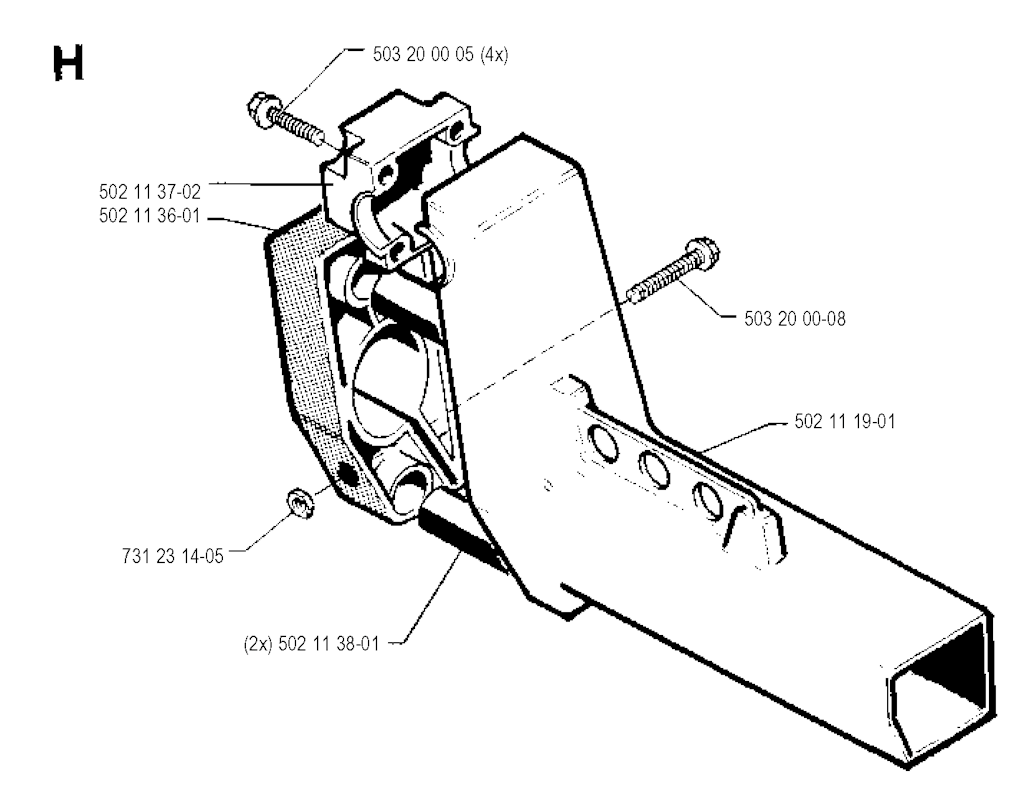 H

503 20 00 05 (4x)

502 11 37-02

502 11 36-01

503 20 00-08

502 11 19-01

731 23 14-05

(2x) 502 11 38-01