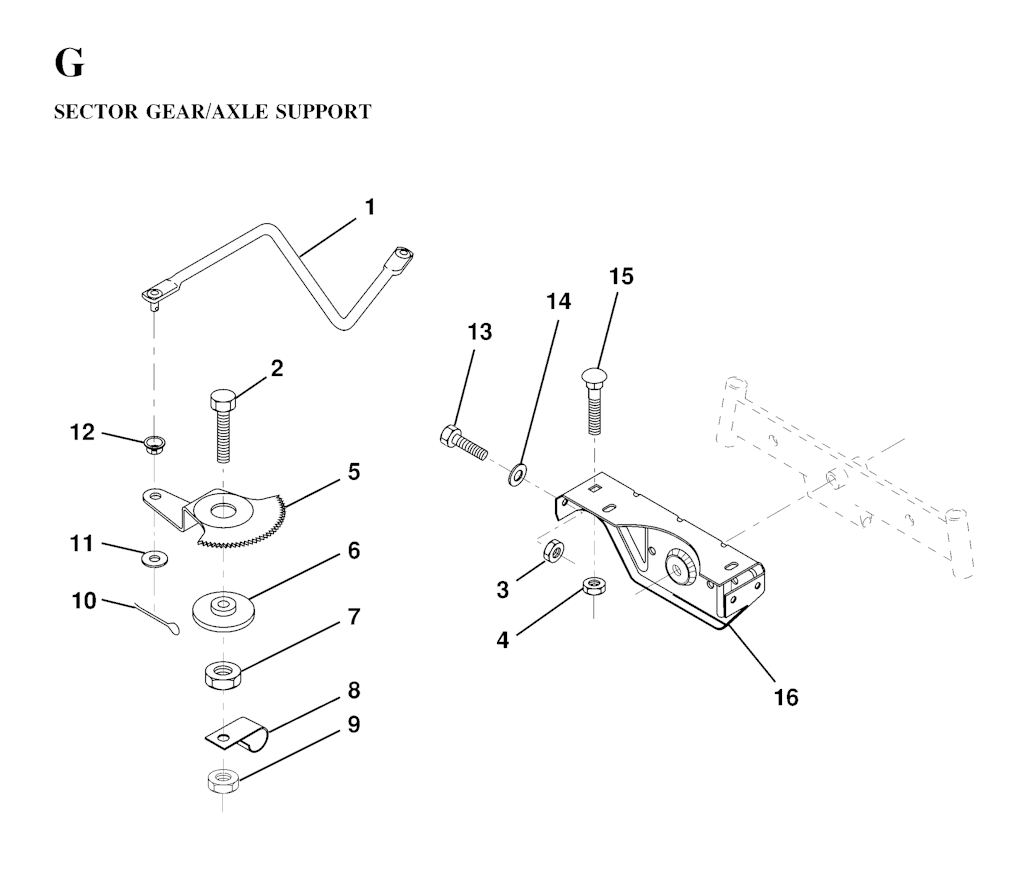 G

SECTOR GEAR/AXLE SUPPORT

1
2
12
5
11
6
10
7
8
9
13
14
15
3
4
16