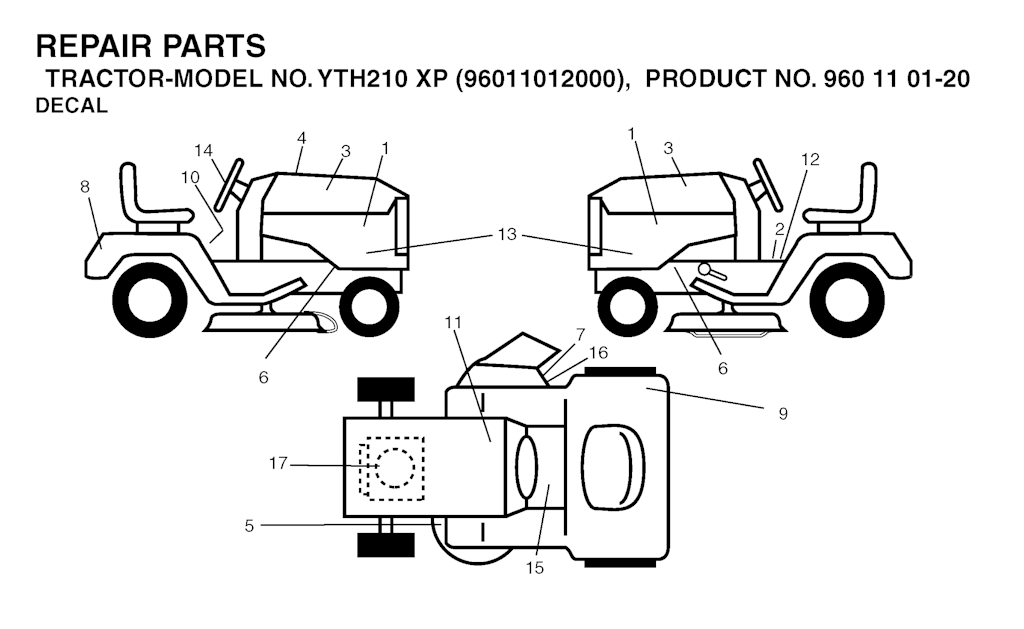 REPAIR PARTS
TRACTOR-MODEL NO. YTH210 XP (96011012000), PRODUCT NO. 960 11 01-20
DECAL

14
4
3
1
8
10
13
6
1
3
12
2
6
11
7
16
9
17
5
15