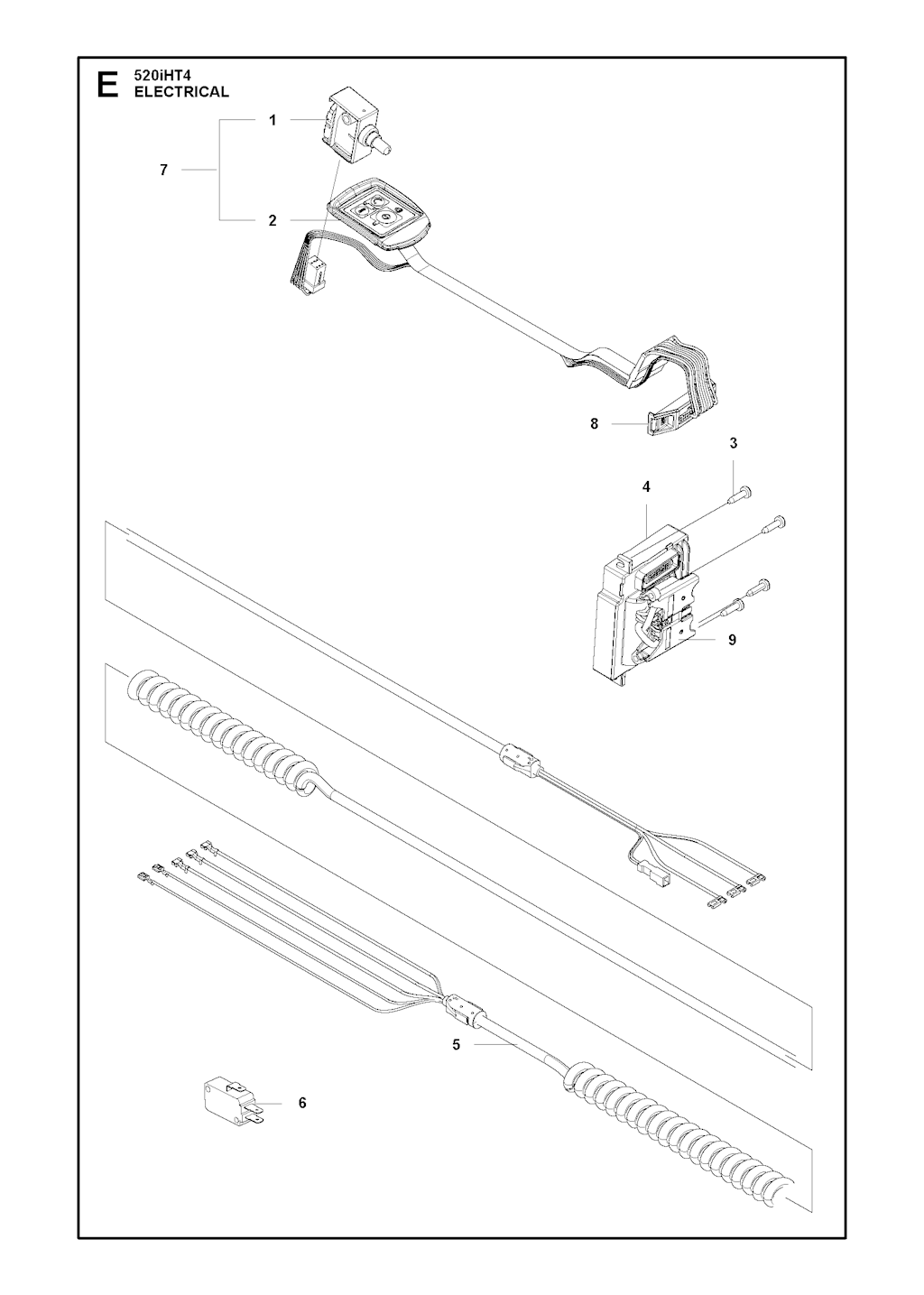 E 520iHT4
ELECTRICAL

1
7
2
8
3
4
9
5
6