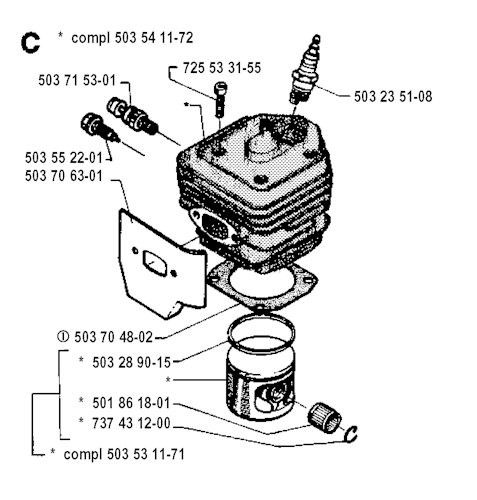 C * compl 503 54 11-72

725 53 31-55

503 71 53-01

503 23 51-08

*

503 55 22-01

503 70 63-01

① 503 70 48-02

* 503 28 90-15

*

* 501 86 18-01

* 737 43 12-00

* compl 503 53 11-71