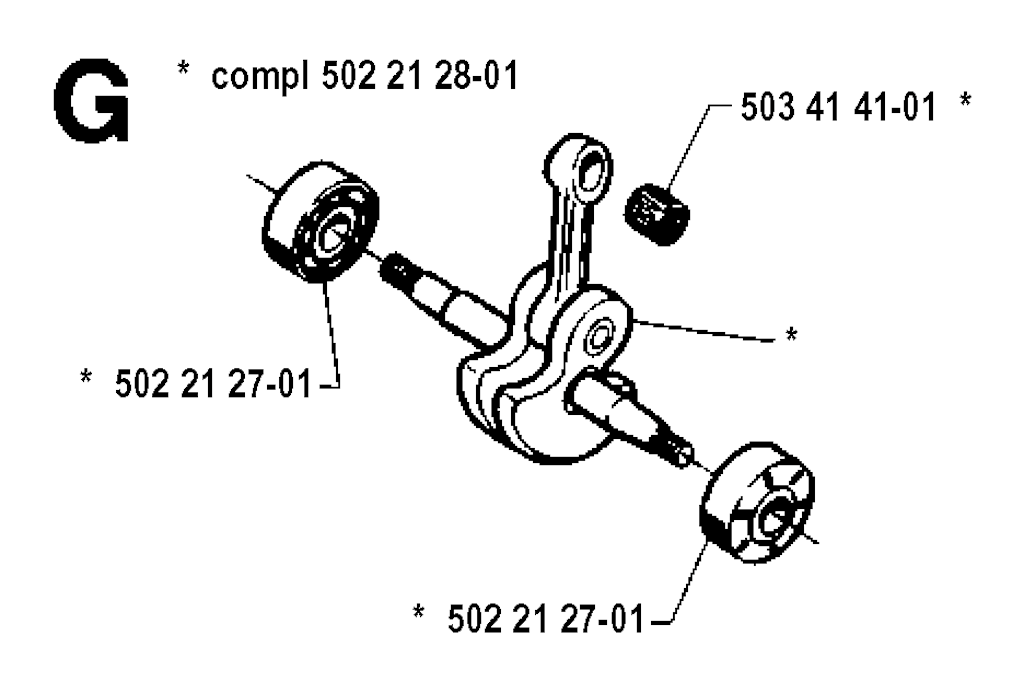 G

* compl 502 21 28-01

503 41 41-01 *

*

* 502 21 27-01

* 502 21 27-01