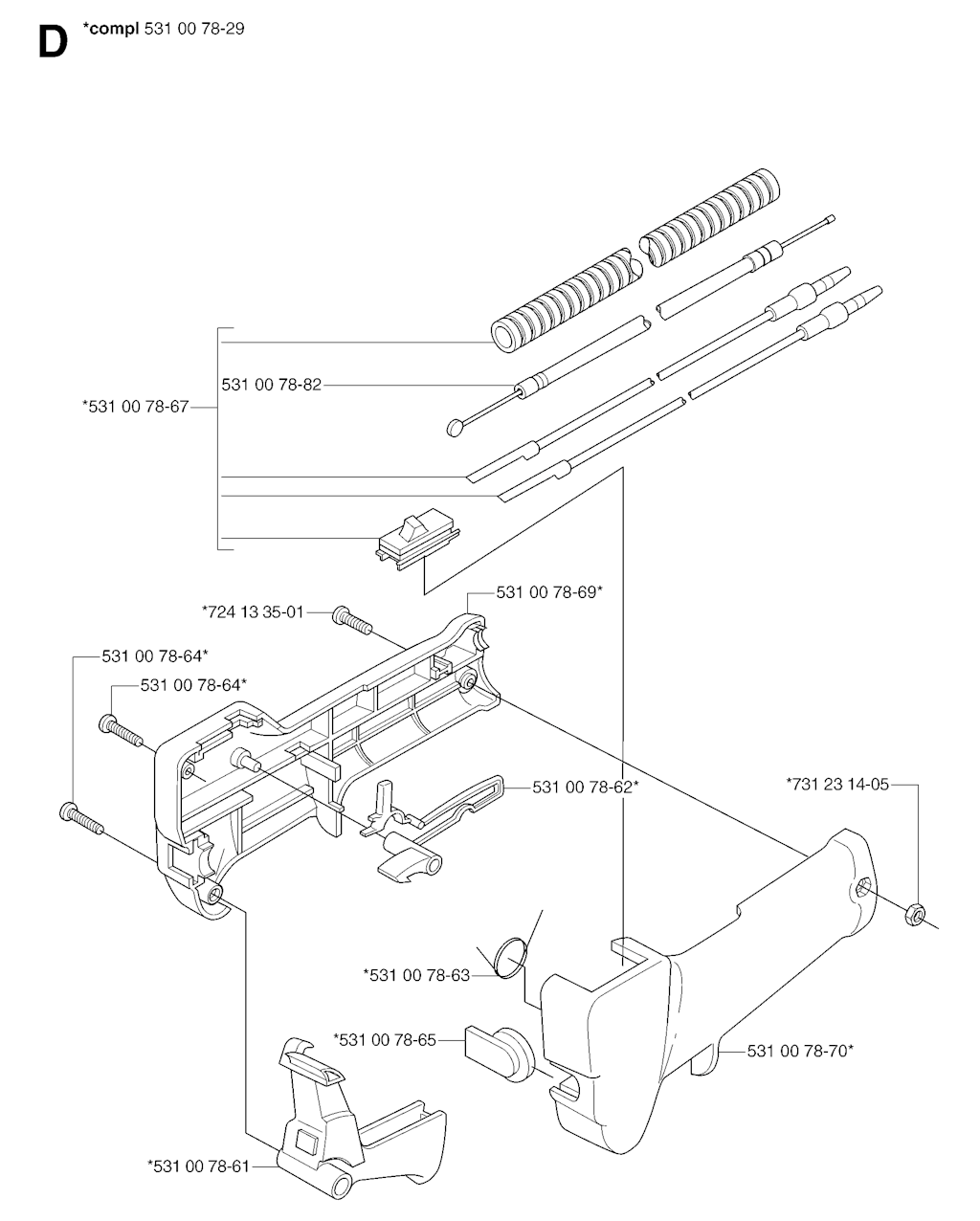 D *compl 531 00 78-29

531 00 78-82
*531 00 78-67
*724 13 35-01
531 00 78-69*
531 00 78-64*
531 00 78-64*
531 00 78-62*
*731 23 14-05
*531 00 78-63
*531 00 78-65
531 00 78-70*
*531 00 78-61