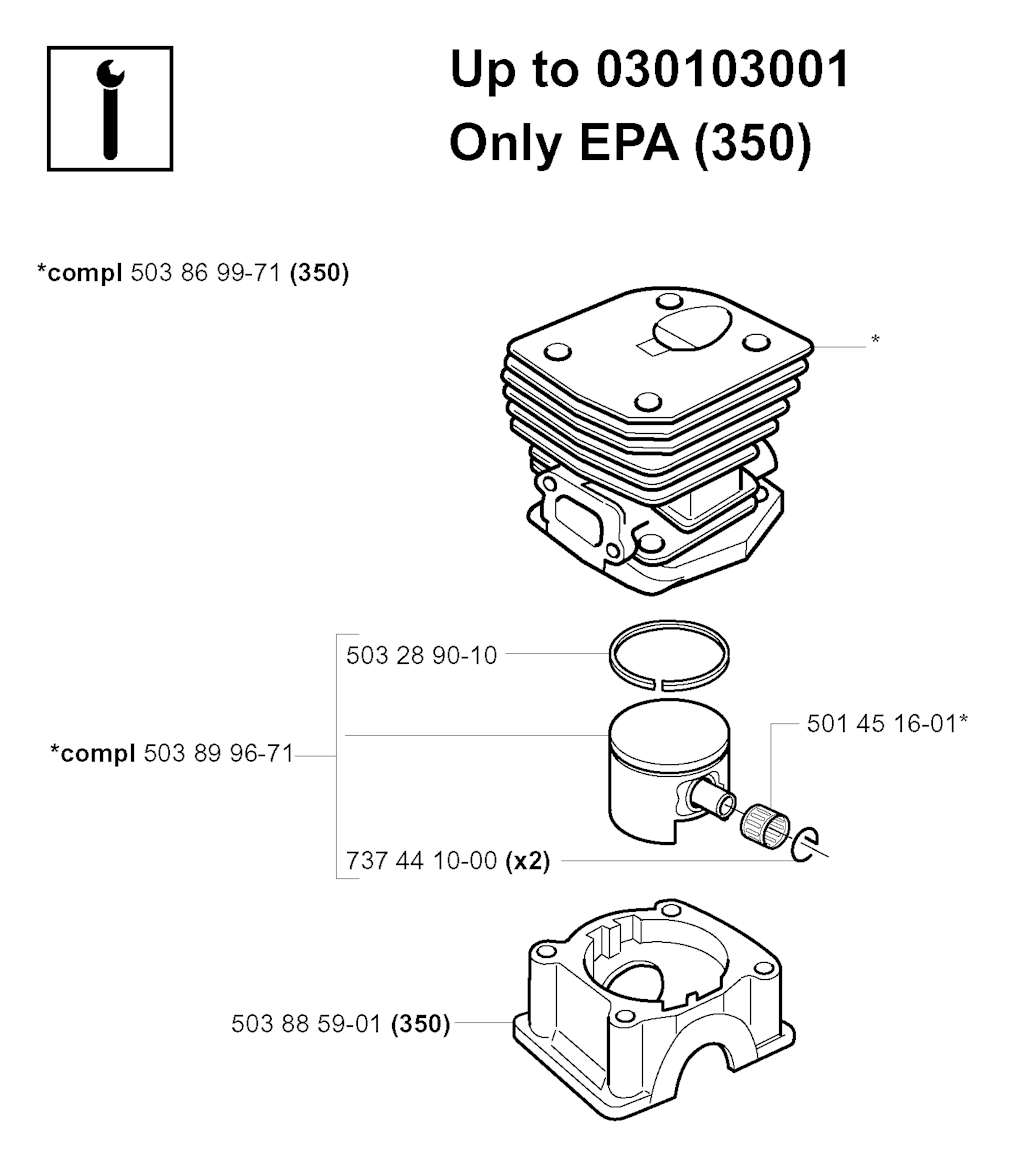 Up to 030103001
Only EPA (350)

*compl 503 86 99-71 (350)

*

503 28 90-10

*compl 503 89 96-71

501 45 16-01*

737 44 10-00 (x2)

503 88 59-01 (350)