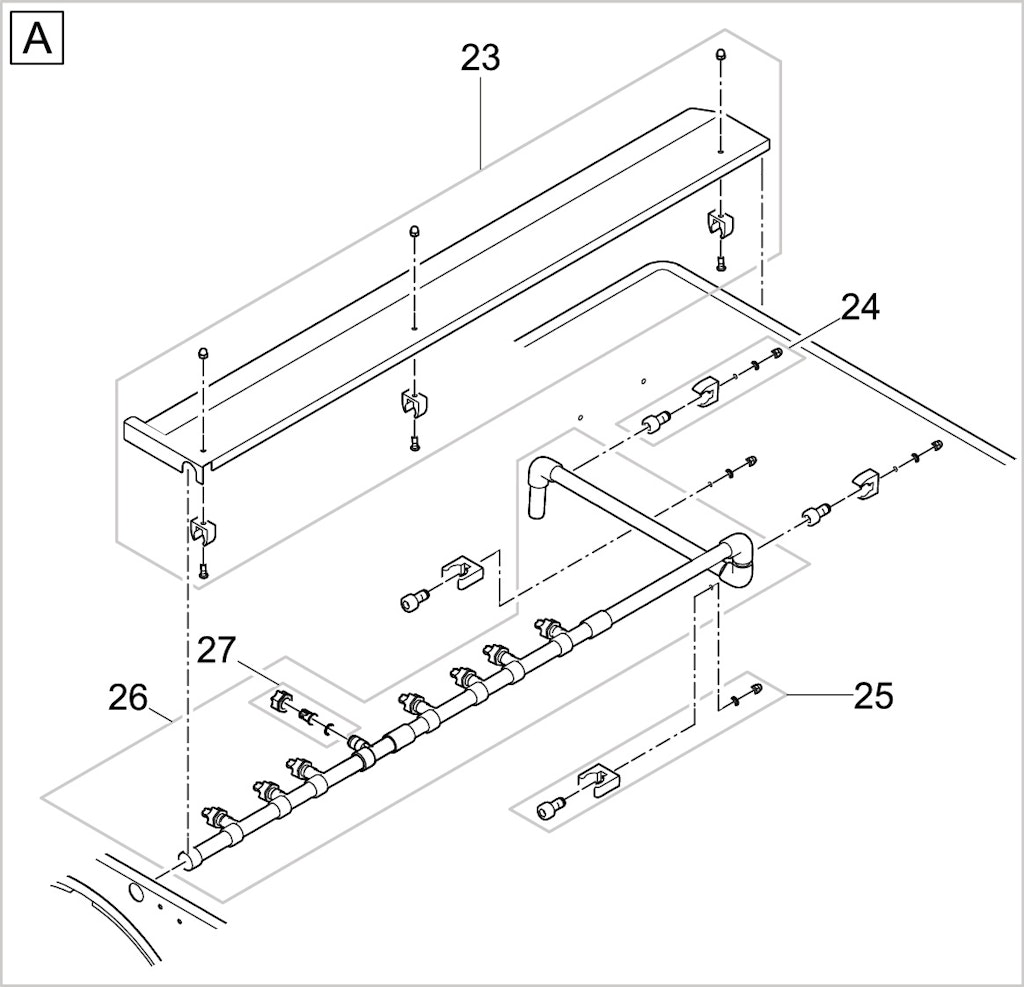 A

23

24

27

26

25