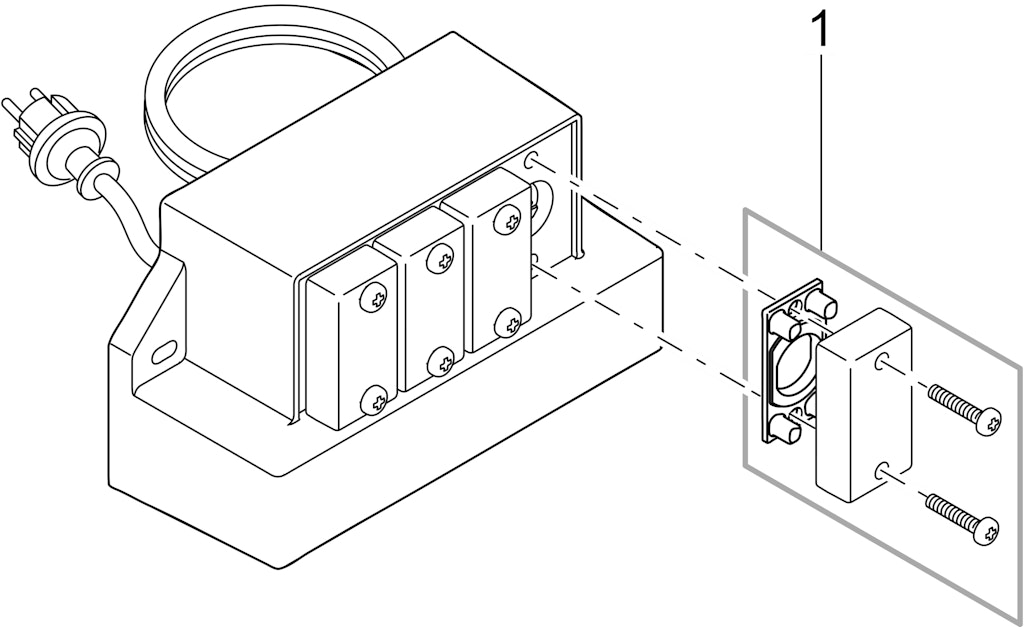 1